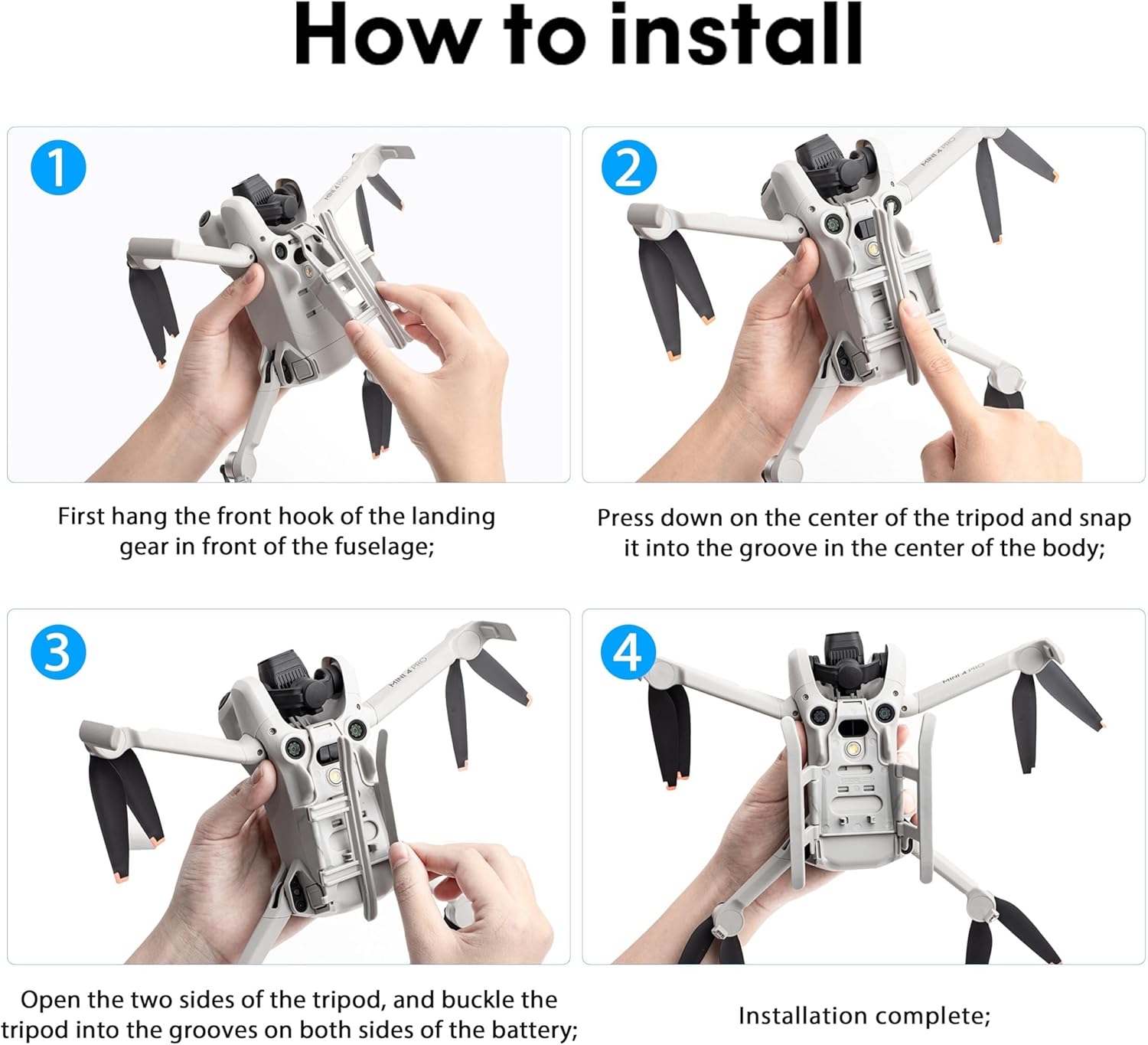 How to install

1

MINI 4 PRO

First hang the front hook of the landing gear in front of the fuselage;

2

MINI 4 PRO

Press down on the center of the tripod and snap it into the groove in the center of the body;

3

MINI 4 PRO

Open the two sides of the tripod, and buckle the tripod into the grooves on both sides of the battery;

4

MINI 4 PRO

Installation complete;