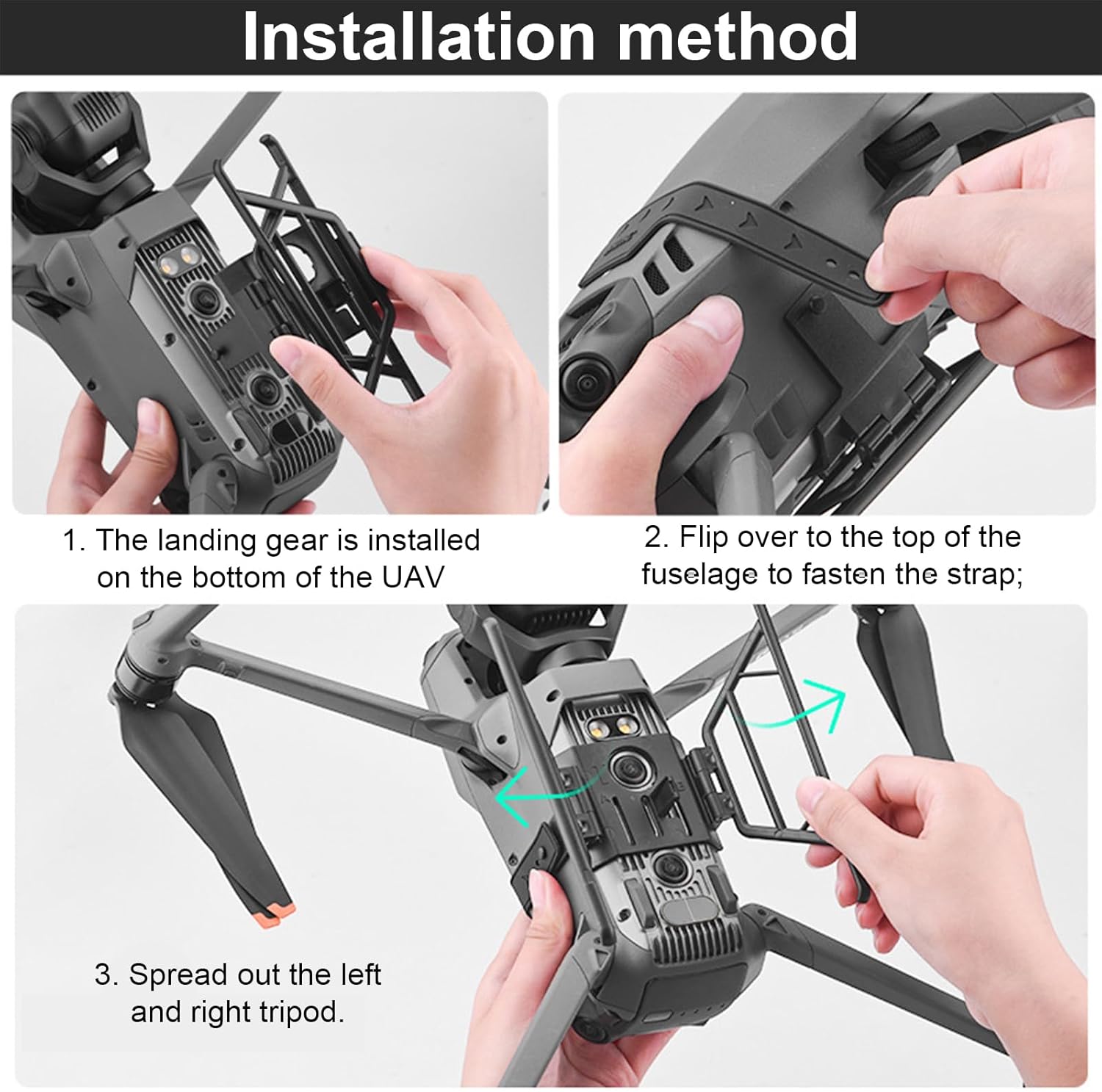 Installation method

1. The landing gear is installed on the bottom of the UAV

2. Flip over to the top of the fuselage to fasten the strap;

3. Spread out the left and right tripod.