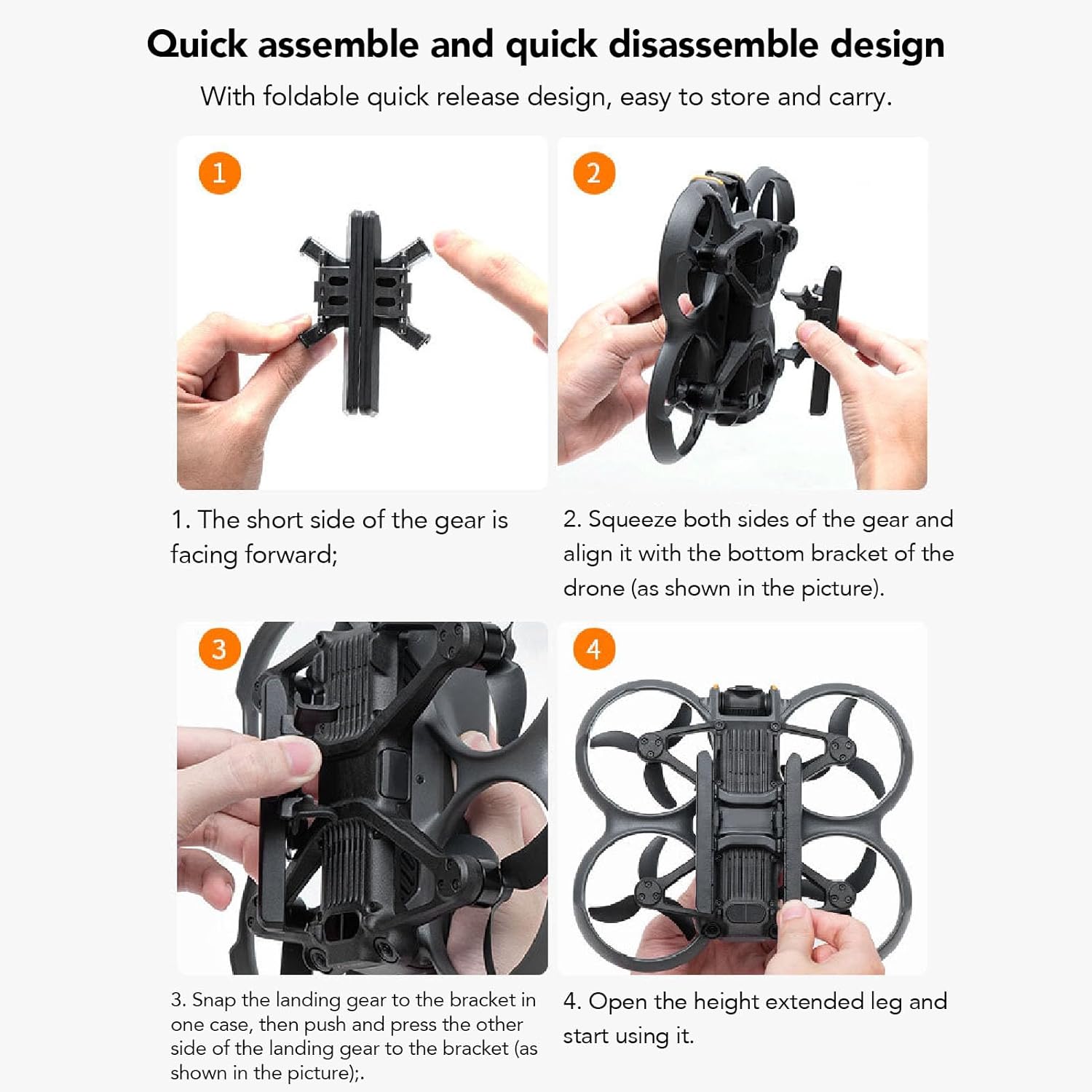 Quick assemble and quick disassemble design

With foldable quick release design, easy to store and carry.

1

2

1. The short side of the gear is facing forward;

2. Squeeze both sides of the gear and align it with the bottom bracket of the drone (as shown in the picture).

3

4

3. Snap the landing gear to the bracket in one case, then push and press the other side of the landing gear to the bracket (as shown in the picture);.

4. Open the height extended leg and start using it.