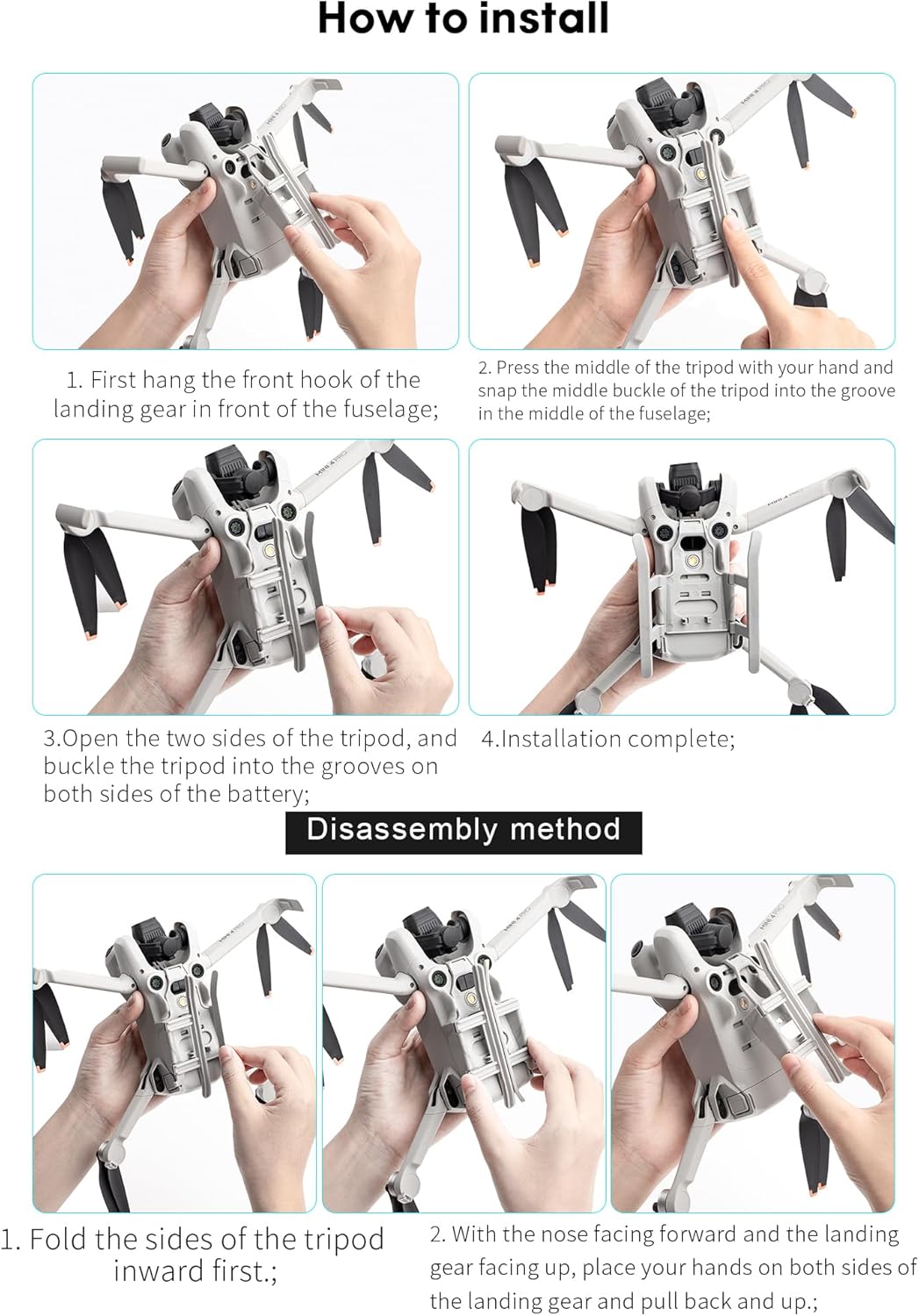 How to install

1. First hang the front hook of the landing gear in front of the fuselage;

2. Press the middle of the tripod with your hand and snap the middle buckle of the tripod into the groove in the middle of the fuselage;

3.Open the two sides of the tripod, and buckle the tripod into the grooves on both sides of the battery;

4.Installation complete;

Disassembly method

1. Fold the sides of the tripod inward first.;

2. With the nose facing forward and the landing gear facing up, place your hands on both sides of the landing gear and pull back and up.;