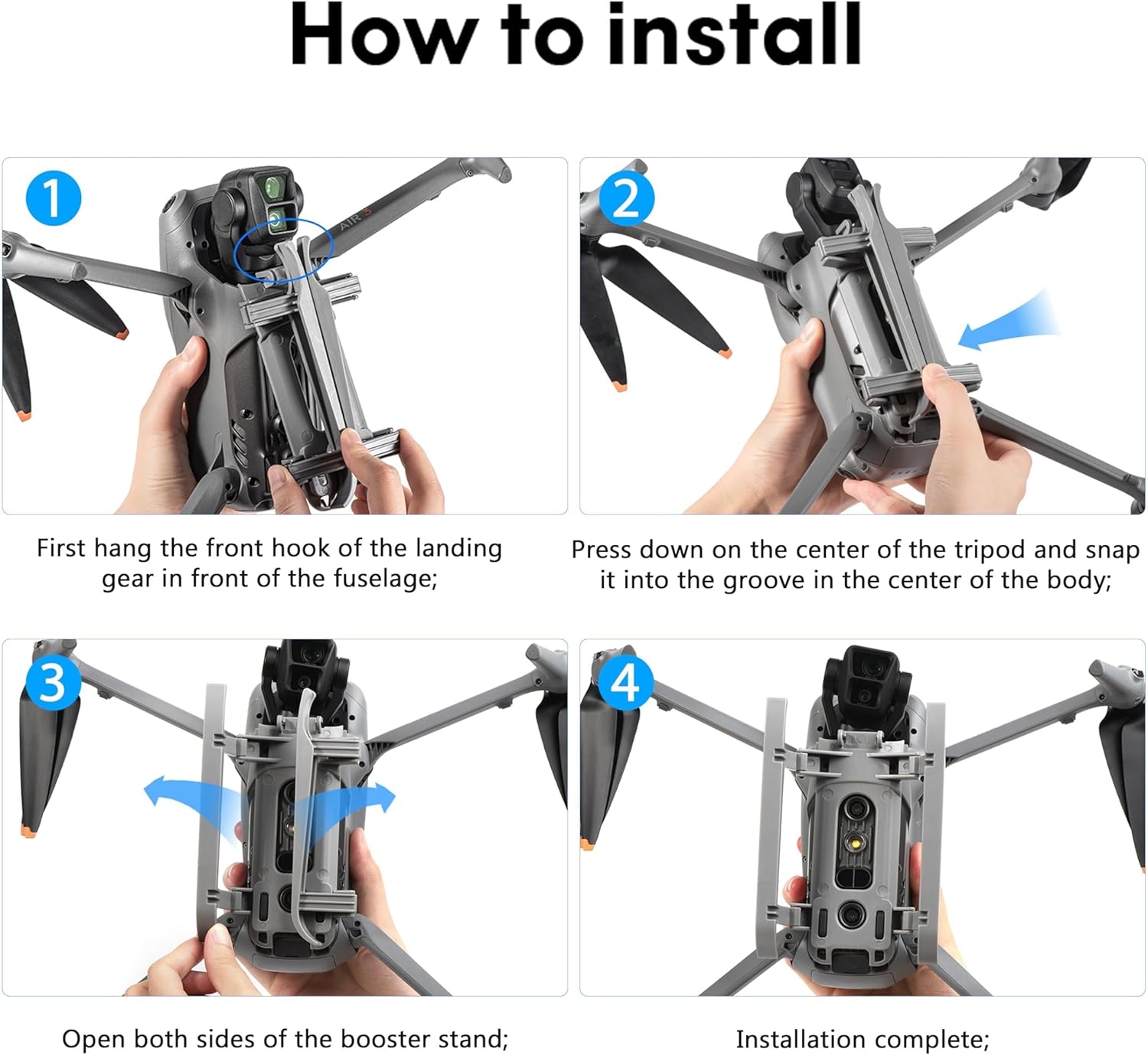 How to install

1

AIR 3

First hang the front hook of the landing gear in front of the fuselage;

2

Press down on the center of the tripod and snap it into the groove in the center of the body;

3

Open both sides of the booster stand;

4

Installation complete;