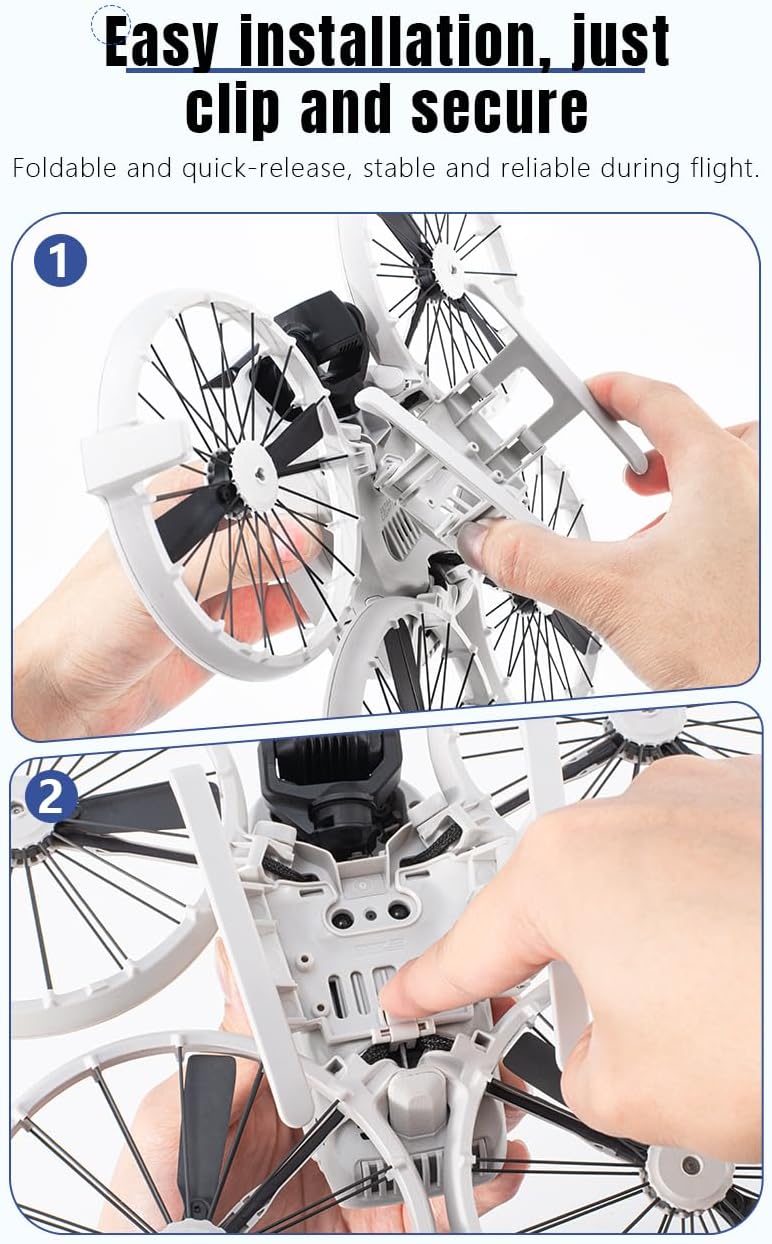 Easy installation, just clip and secure

Foldable and quick-release, stable and reliable during flight.

1

2