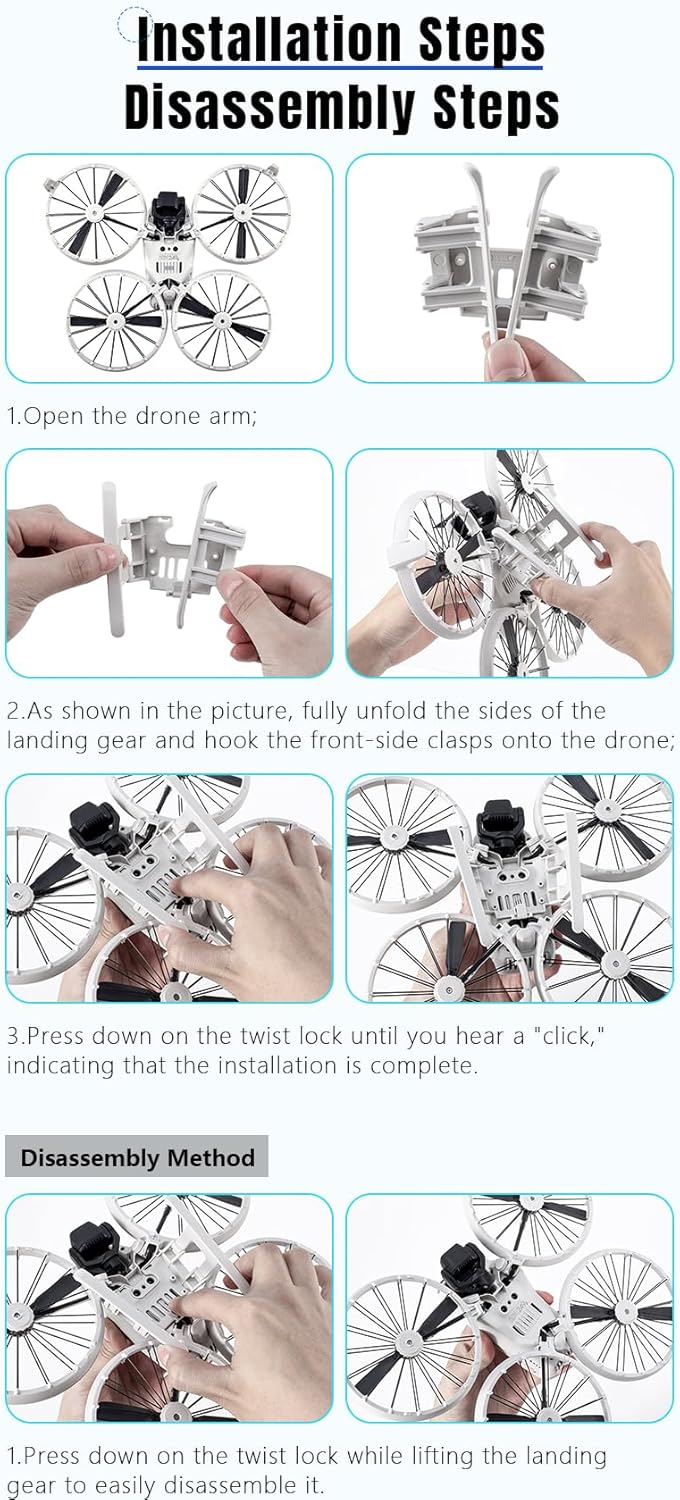 Installation Steps
Disassembly Steps

1.Open the drone arm;

2.As shown in the picture, fully unfold the sides of the landing gear and hook the front-side clasps onto the drone;

3.Press down on the twist lock until you hear a "click," indicating that the installation is complete.

Disassembly Method

1.Press down on the twist lock while lifting the landing gear to easily disassemble it.