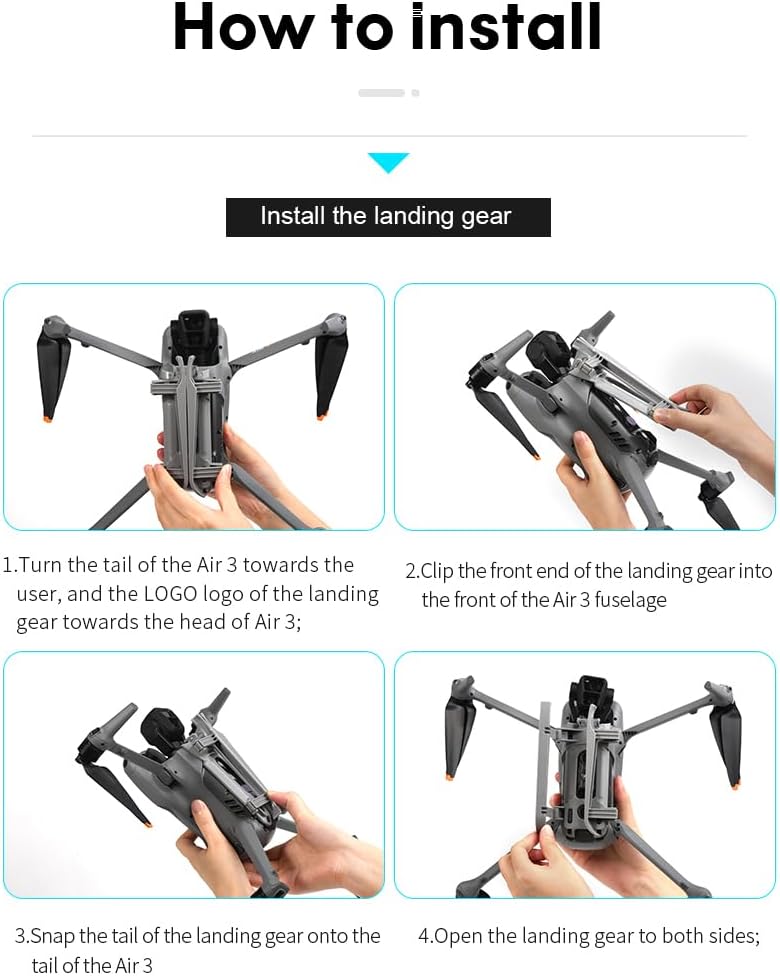 How to install

Install the landing gear

1.Turn the tail of the Air 3 towards the user, and the LOGO logo of the landing gear towards the head of Air 3;

2.Clip the front end of the landing gear into the front of the Air 3 fuselage

3.Snap the tail of the landing gear onto the tail of the Air 3

4.Open the landing gear to both sides;