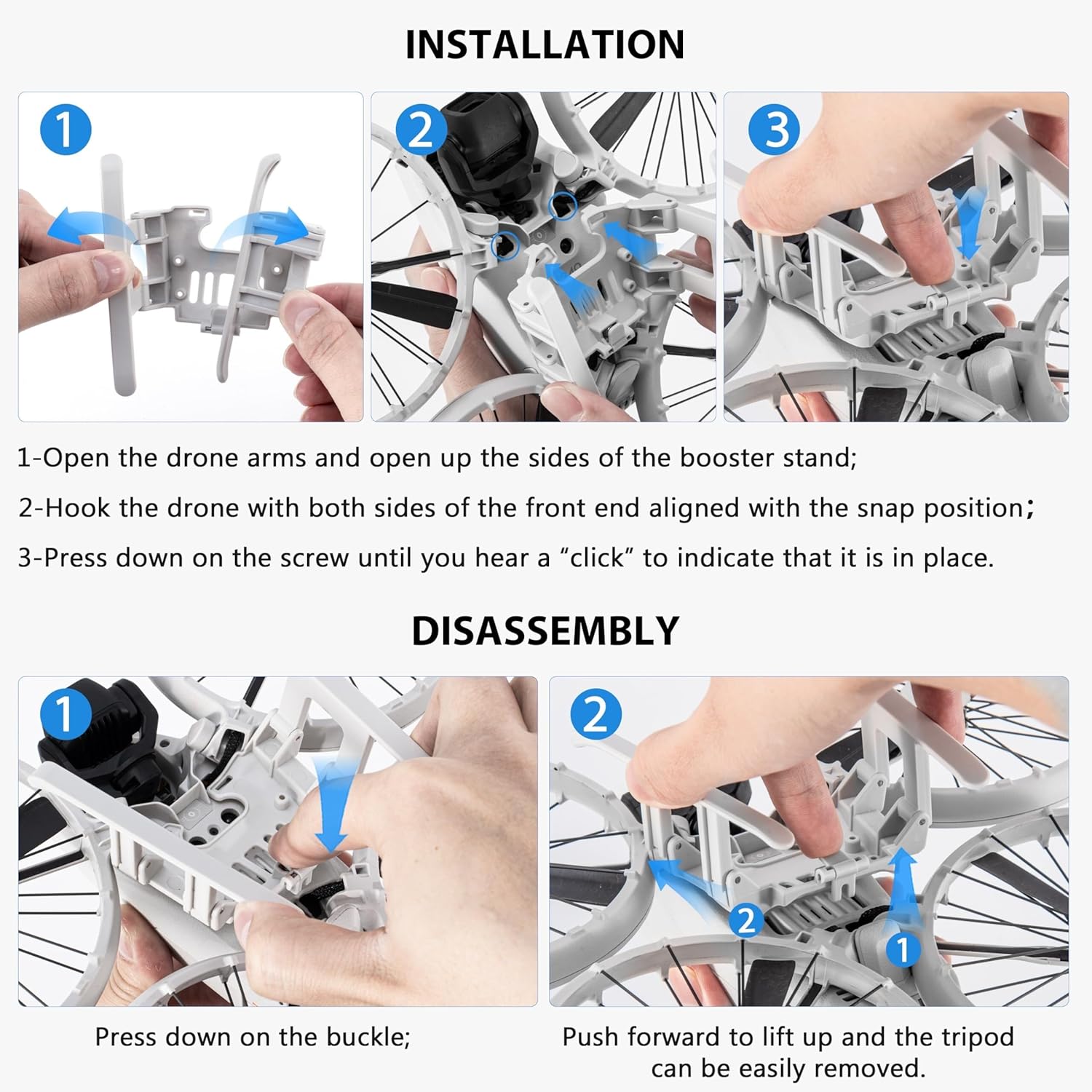 INSTALLATION

1

2

3

1-Open the drone arms and open up the sides of the booster stand;

2-Hook the drone with both sides of the front end aligned with the snap position;

3-Press down on the screw until you hear a “click” to indicate that it is in place.

DISASSEMBLY

1

2

2

1

Press down on the buckle;

Push forward to lift up and the tripod can be easily removed.