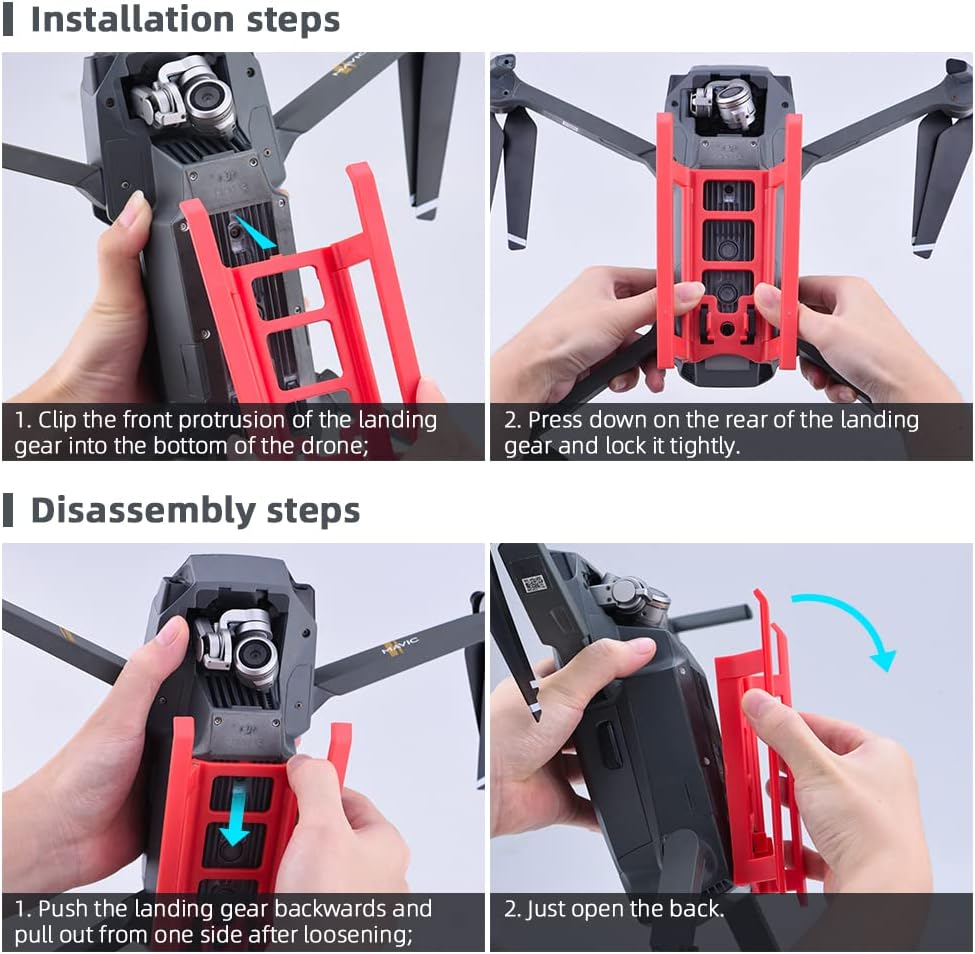 Installation steps

1. Clip the front protrusion of the landing gear into the bottom of the drone;

2. Press down on the rear of the landing gear and lock it tightly.

Disassembly steps

MAVIC

1. Push the landing gear backwards and pull out from one side after loosening;

2. Just open the back.