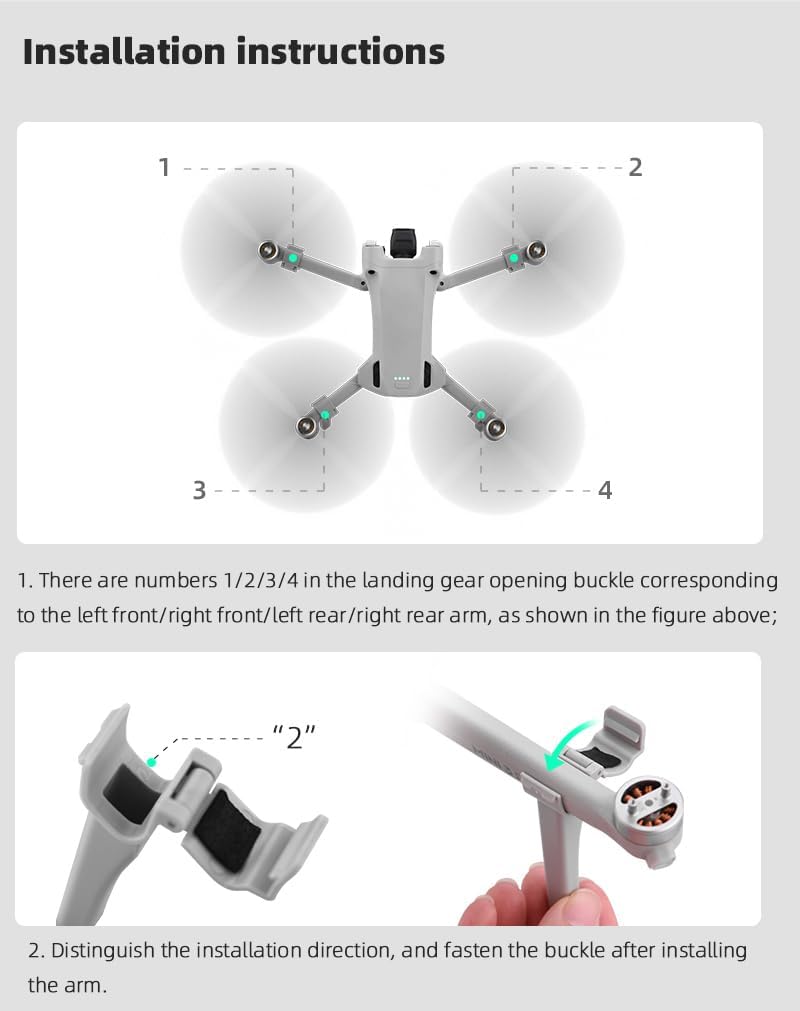 Installation instructions

1

2

3

4

1. There are numbers 1/2/3/4 in the landing gear opening buckle corresponding to the left front/right front/left rear/right rear arm, as shown in the figure above;

"2"

2. Distinguish the installation direction, and fasten the buckle after installing the arm.