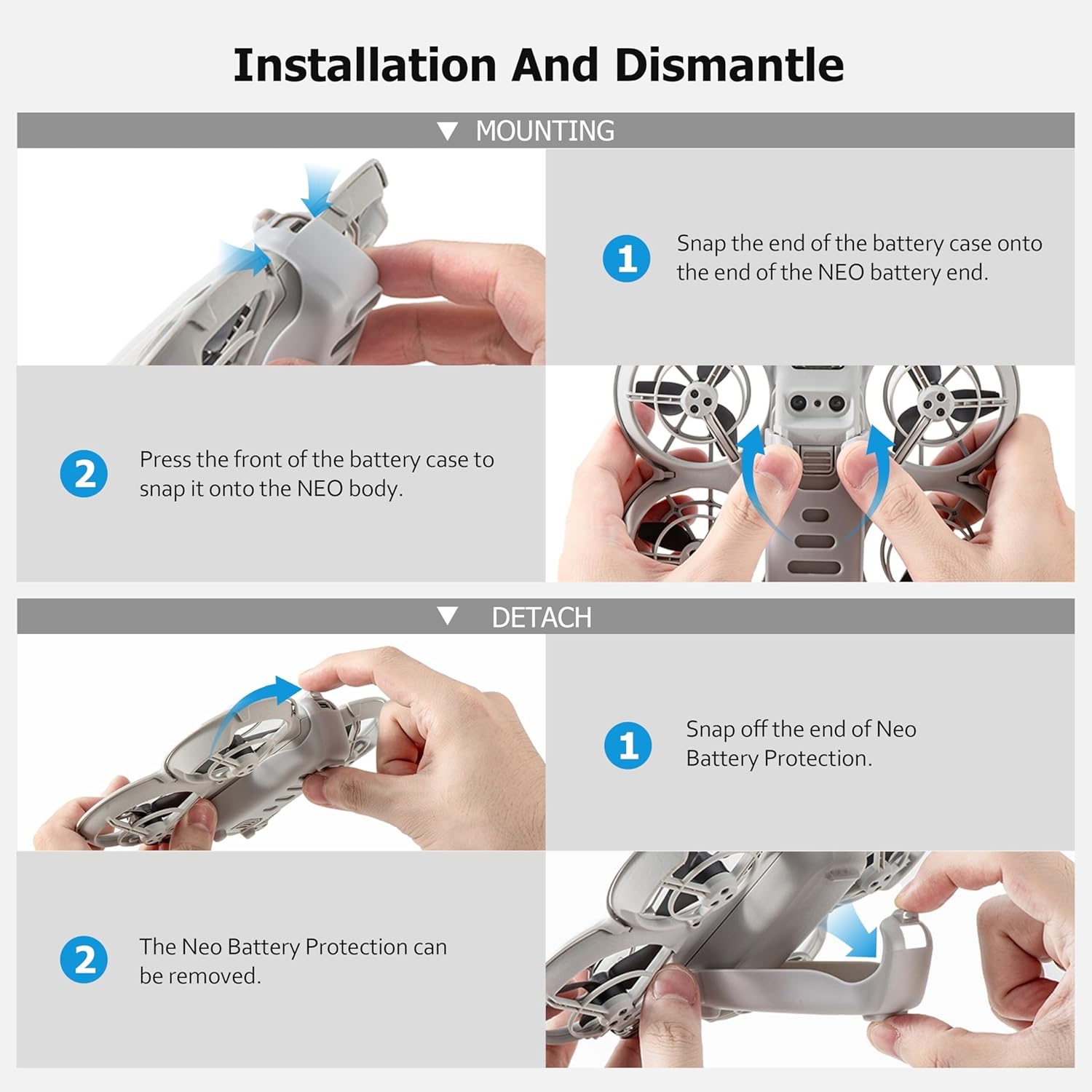 Installation And Dismantle

▼ MOUNTING

1 Snap the end of the battery case onto the end of the NEO battery end.

2 Press the front of the battery case to snap it onto the NEO body.

▼ DETACH

1 Snap off the end of Neo Battery Protection.

2 The Neo Battery Protection can be removed.