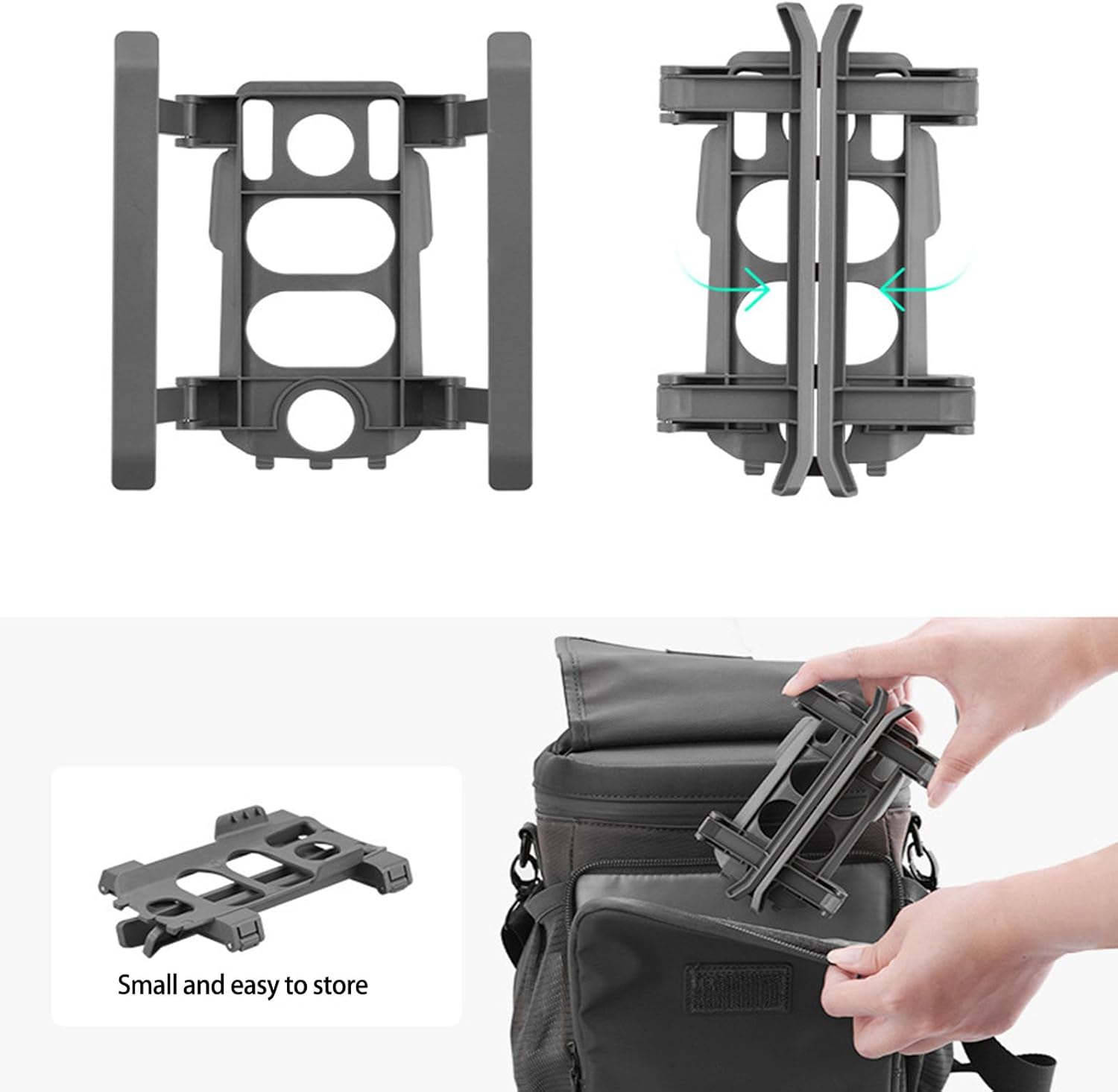 Small and easy to store