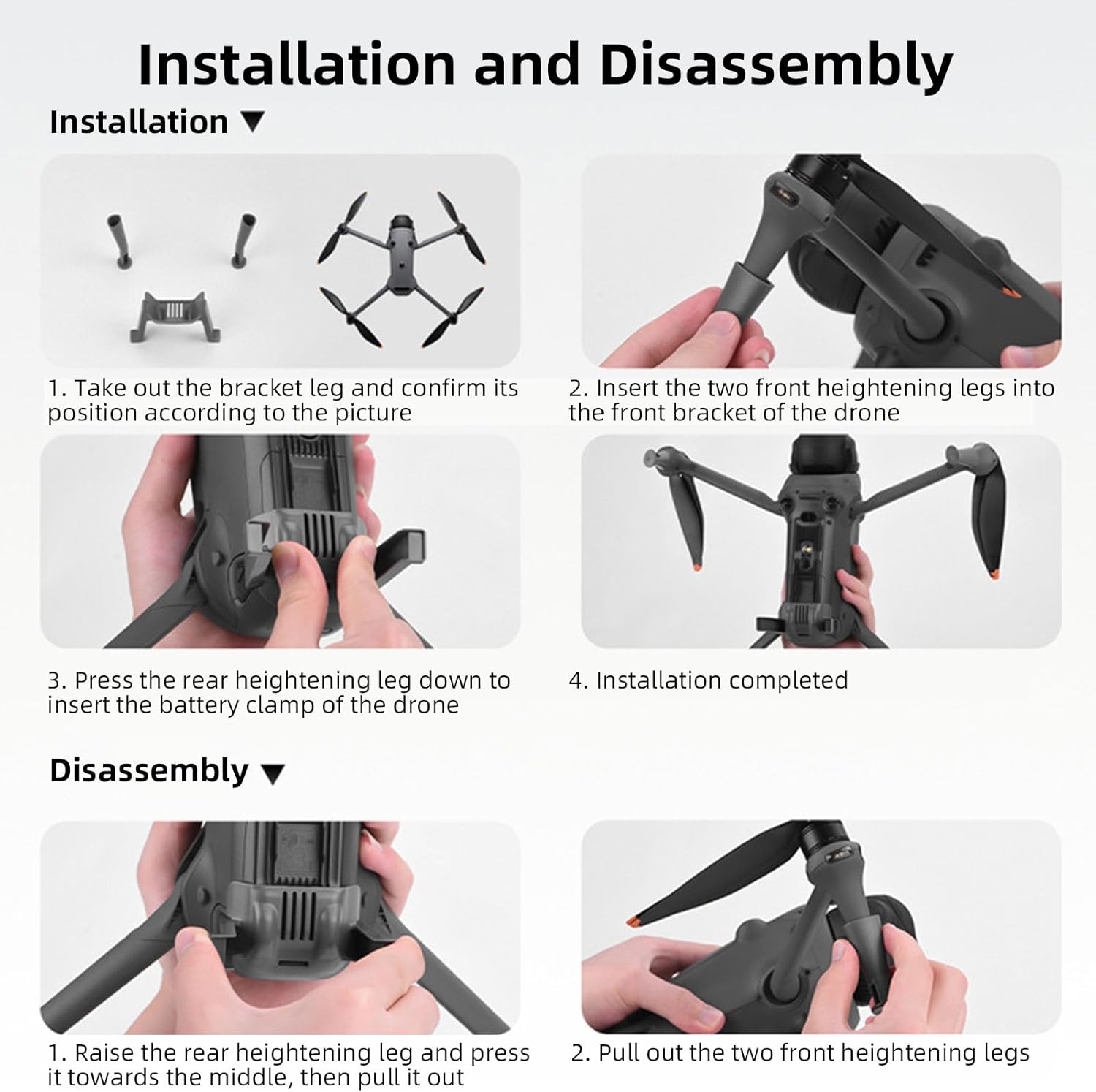 Installation and Disassembly

Installation ▼

1. Take out the bracket leg and confirm its position according to the picture

2. Insert the two front heightening legs into the front bracket of the drone

3. Press the rear heightening leg down to insert the battery clamp of the drone

4. Installation completed

Disassembly ▼

1. Raise the rear heightening leg and press it towards the middle, then pull it out

2. Pull out the two front heightening legs