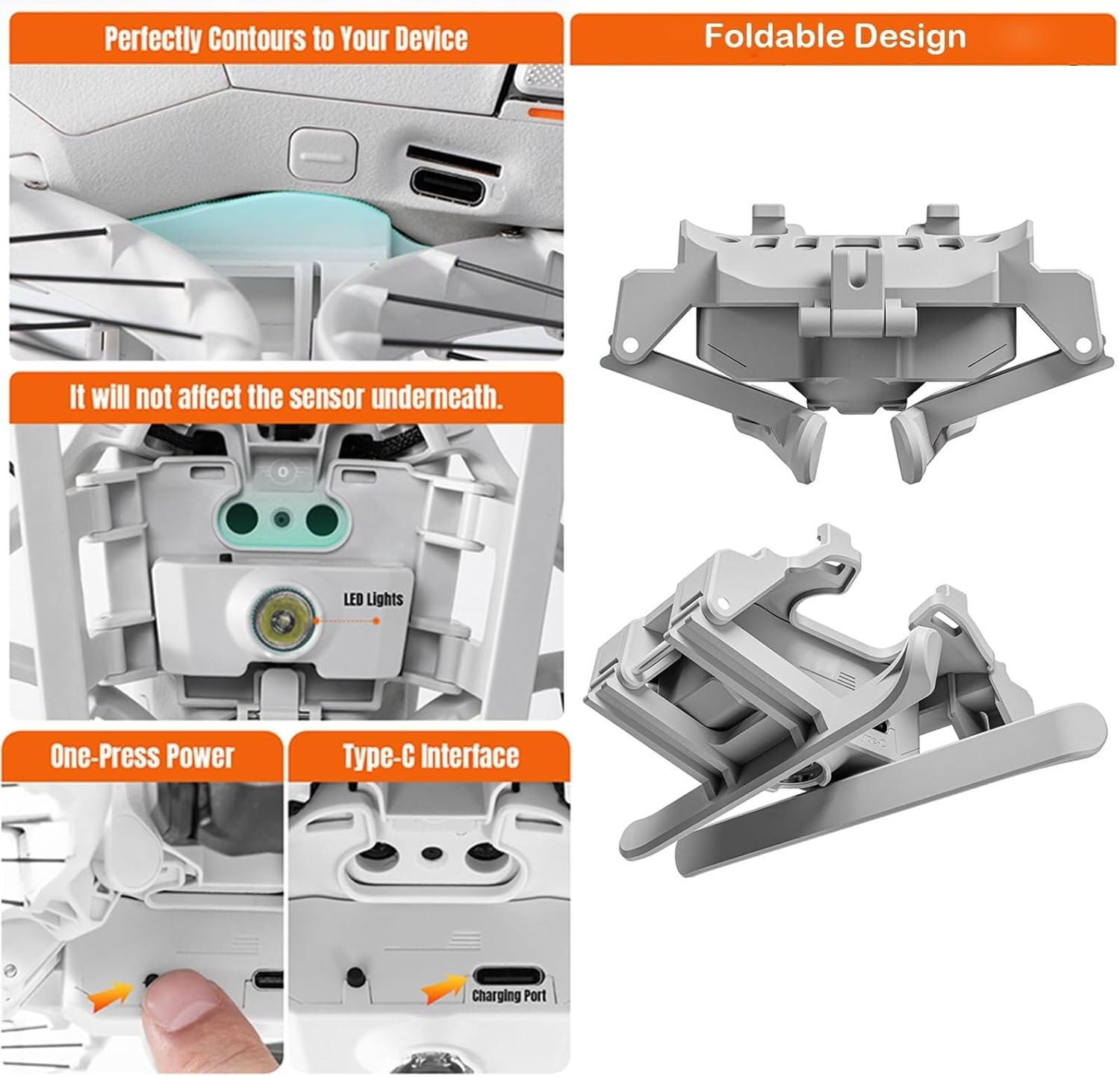 Perfectly Contours to Your Device

It will not affect the sensor underneath.

LED Lights

One-Press Power

Type-C Interface

Charging Port

Foldable Design