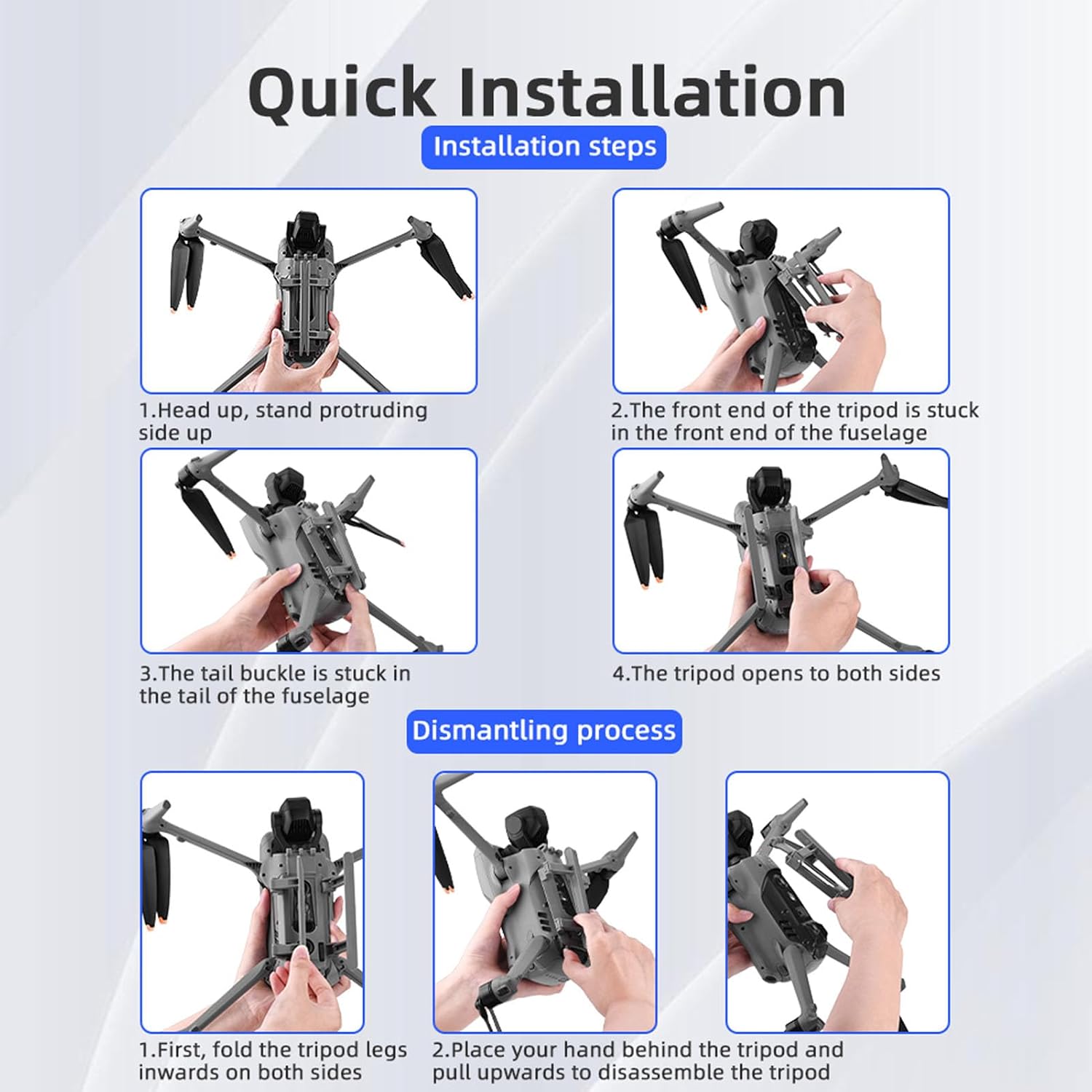 Quick Installation

Installation steps

1.Head up, stand protruding side up

2.The front end of the tripod is stuck in the front end of the fuselage

3.The tail buckle is stuck in the tail of the fuselage

4.The tripod opens to both sides

Dismantling process

1.First, fold the tripod legs inwards on both sides

2.Place your hand behind the tripod and pull upwards to disassemble the tripod