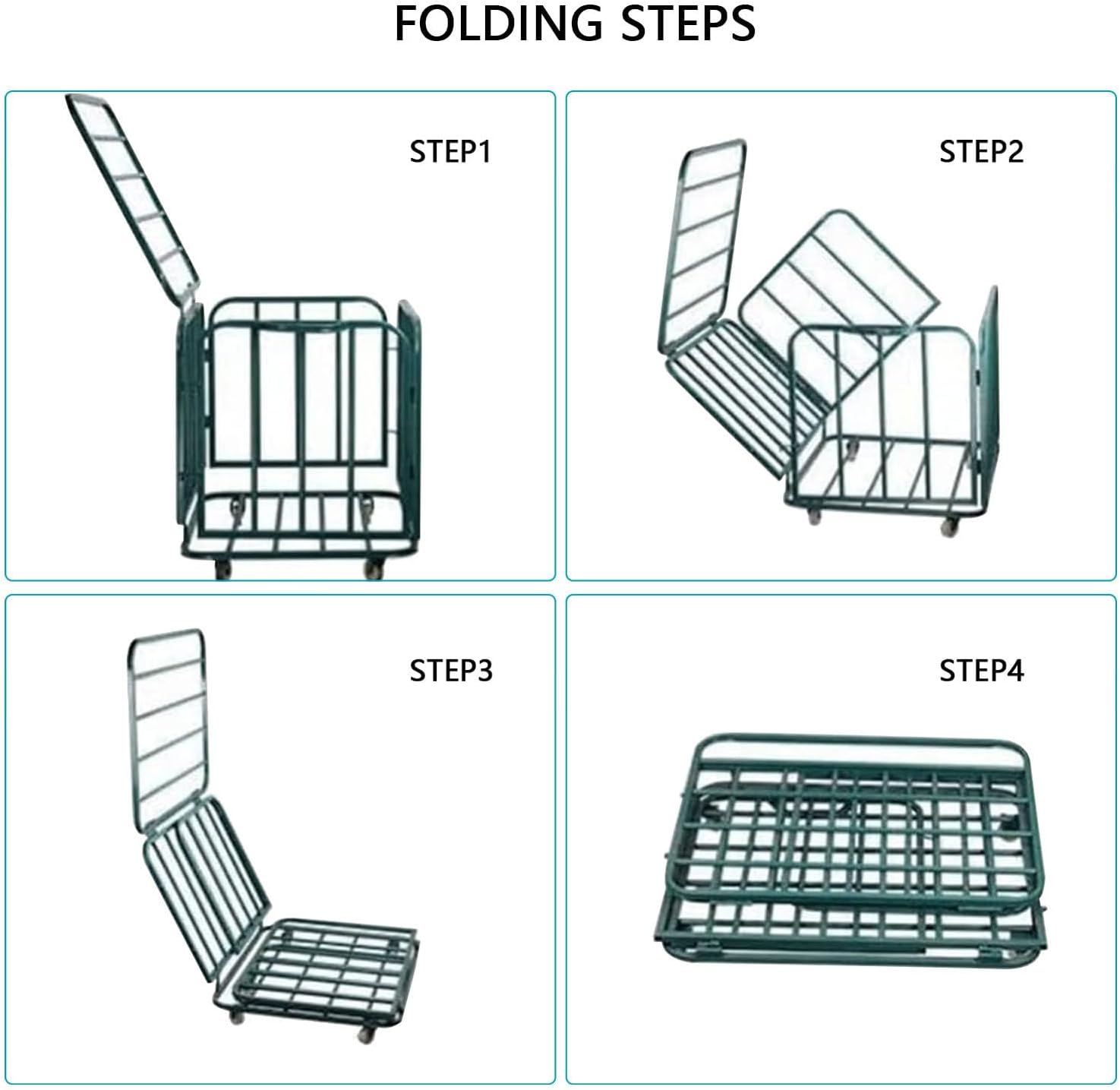 FOLDING STEPS

STEP1

STEP2

STEP3

STEP4