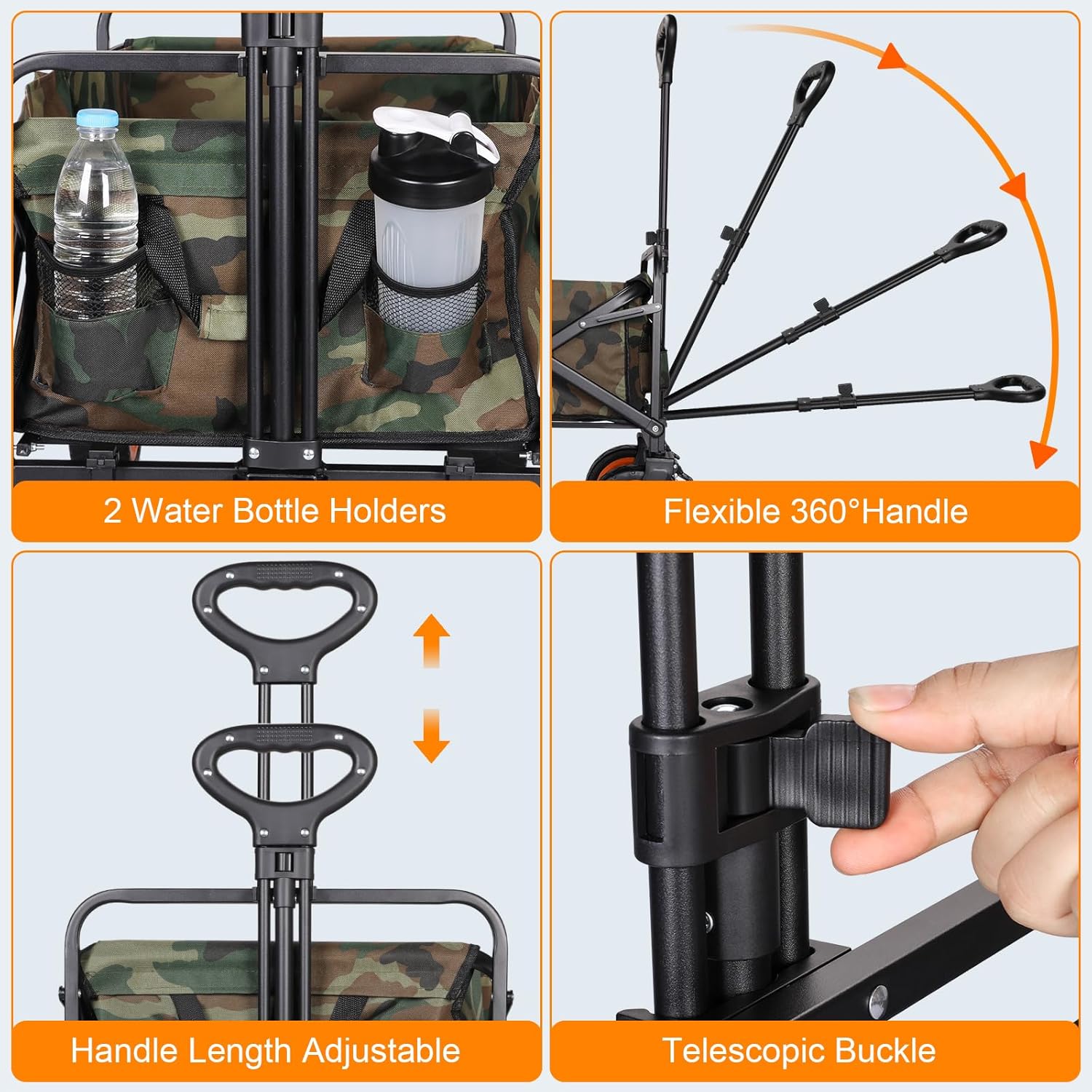 2 Water Bottle Holders

Flexible 360°Handle

Handle Length Adjustable

Telescopic Buckle