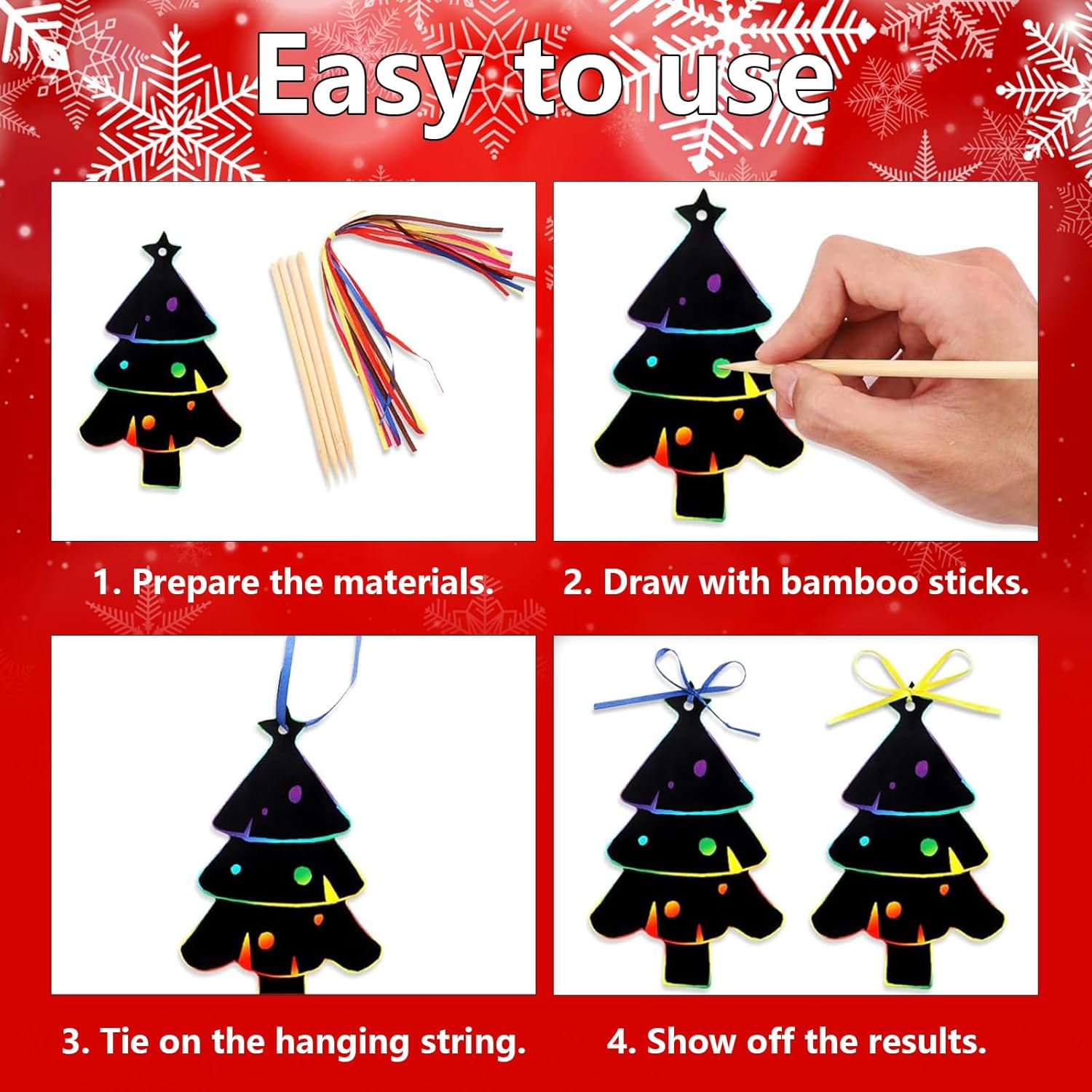 Easy to use

1. Prepare the materials.

2. Draw with bamboo sticks.

3. Tie on the hanging string.

4. Show off the results.