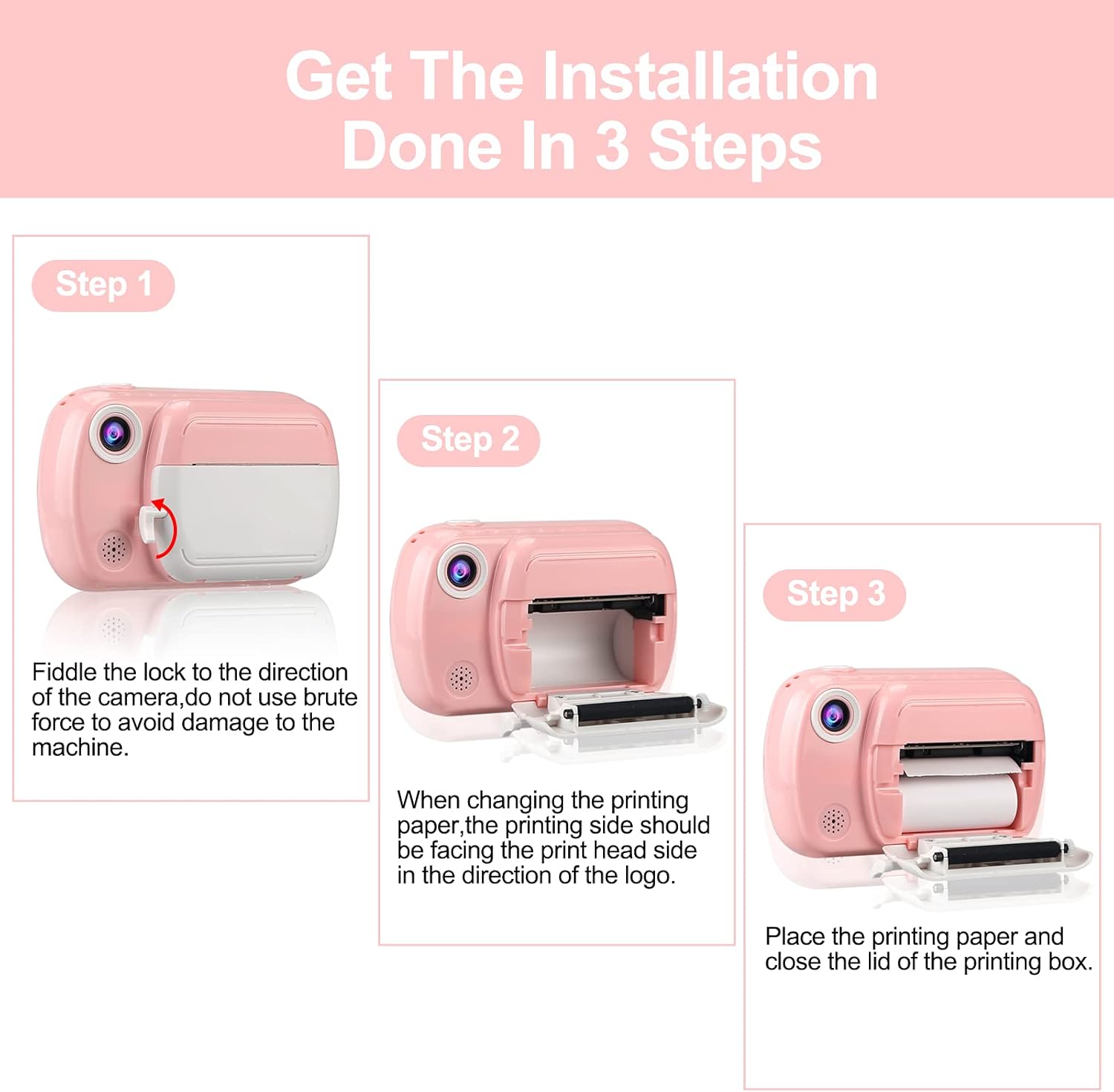 Get The Installation Done In 3 Steps

Step 1

Fiddle the lock to the direction of the camera,do not use brute force to avoid damage to the machine.

Step 2

When changing the printing paper,the printing side should be facing the print head side in the direction of the logo.

Step 3

Place the printing paper and close the lid of the printing box.