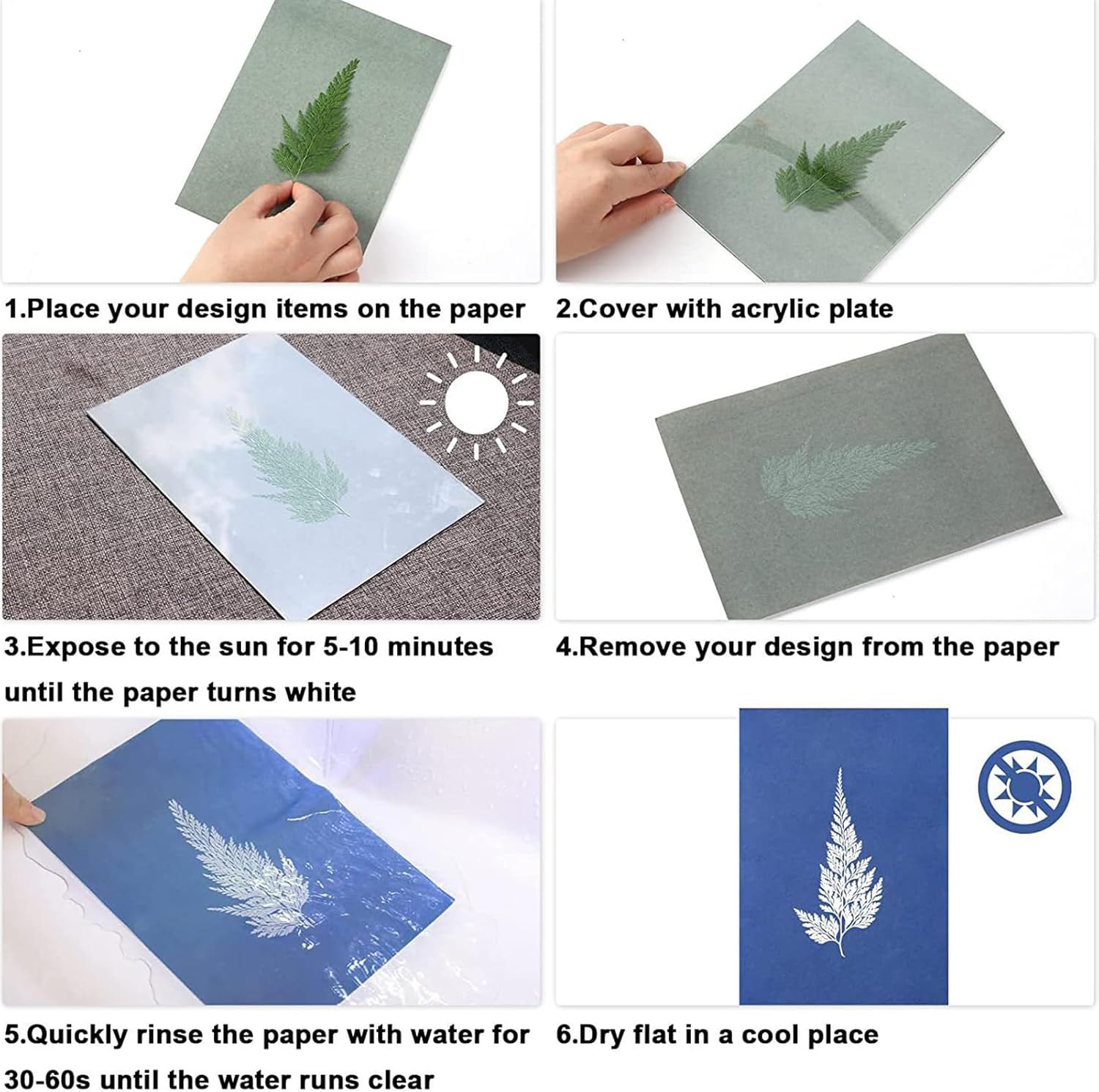 1.Place your design items on the paper

2.Cover with acrylic plate

3.Expose to the sun for 5-10 minutes until the paper turns white

4.Remove your design from the paper

5.Quickly rinse the paper with water for 30-60s until the water runs clear

6.Dry flat in a cool place