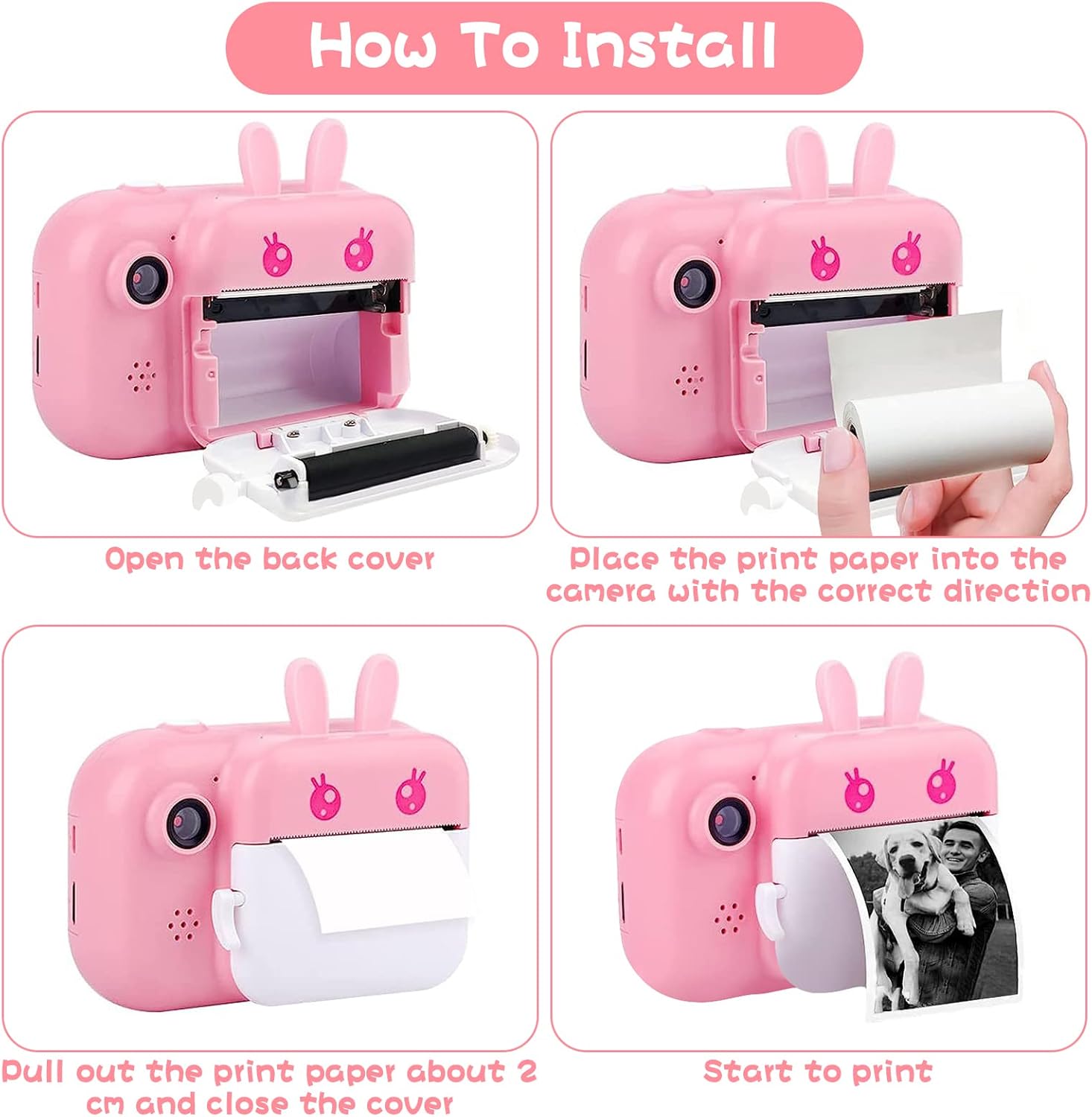 How To Install

Open the back cover

Place the print paper into the camera with the correct direction

Pull out the print paper about 2 cm and close the cover

Start to print