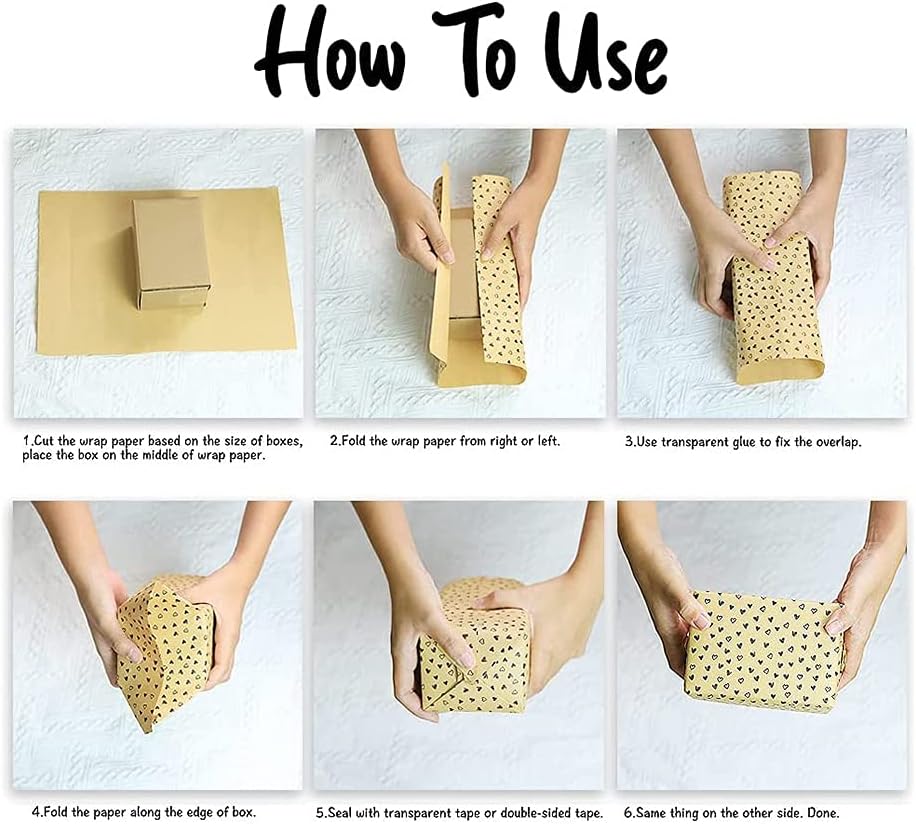 How To Use

1.Cut the wrap paper based on the size of boxes, place the box on the middle of wrap paper.

2.Fold the wrap paper from right or left.

3.Use transparent glue to fix the overlap.

4.Fold the paper along the edge of box.

5.Seal with transparent tape or double-sided tape.

6.Same thing on the other side. Done.