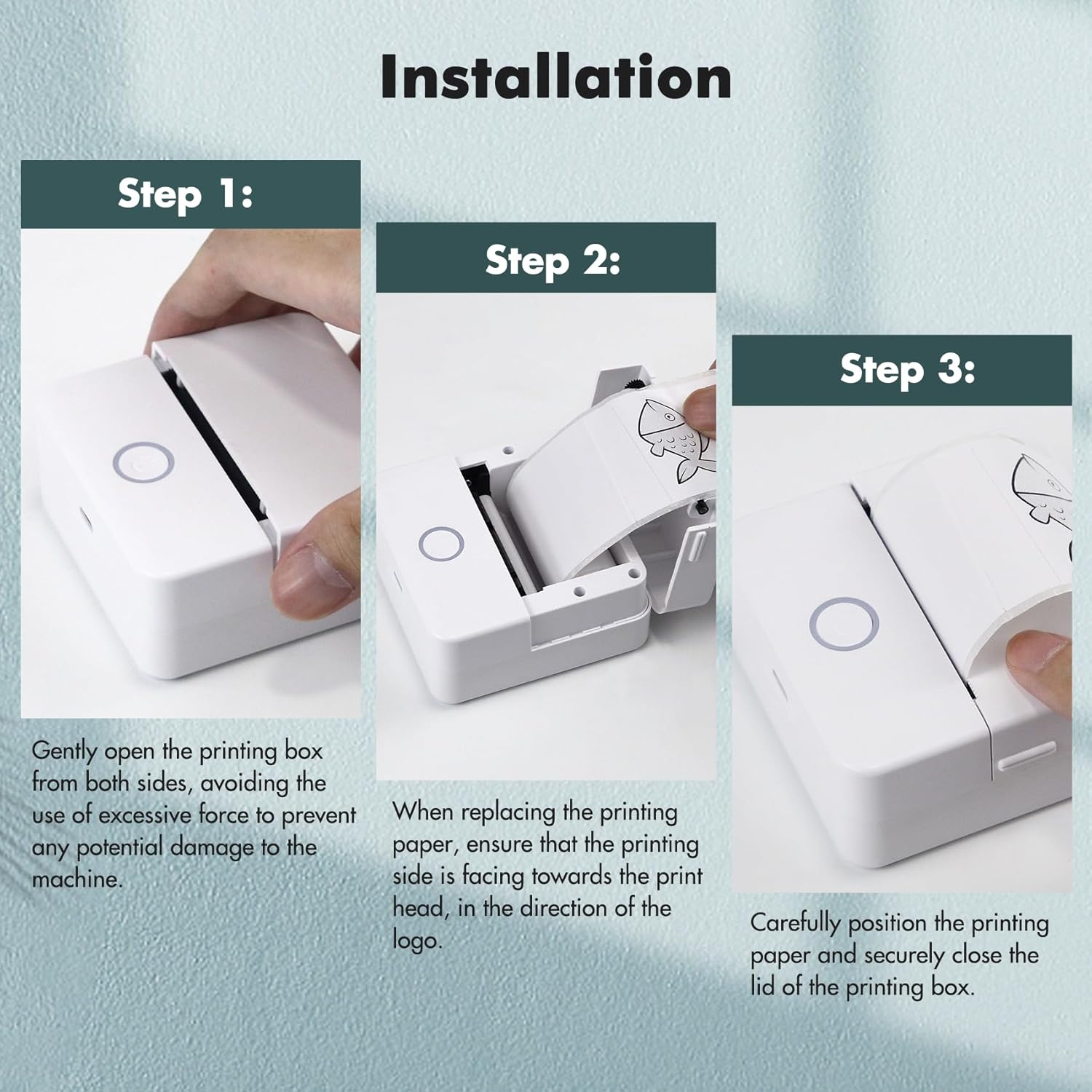 Installation

Step 1:

Gently open the printing box from both sides, avoiding the use of excessive force to prevent any potential damage to the machine.

Step 2:

When replacing the printing paper, ensure that the printing side is facing towards the print head, in the direction of the logo.

Step 3:

Carefully position the printing paper and securely close the lid of the printing box.