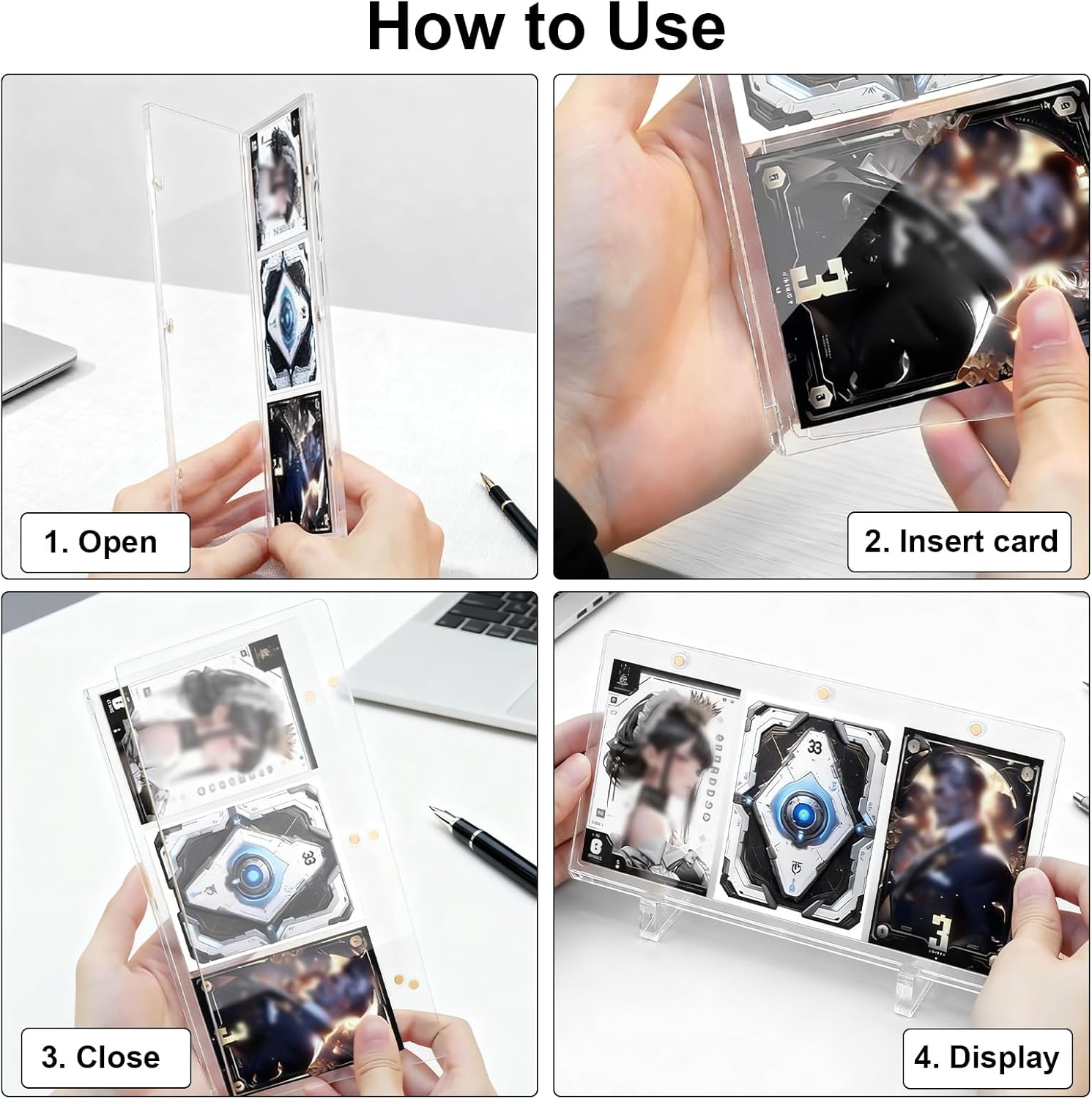 How to Use

1. Open

2. Insert card

3. Close

4. Display