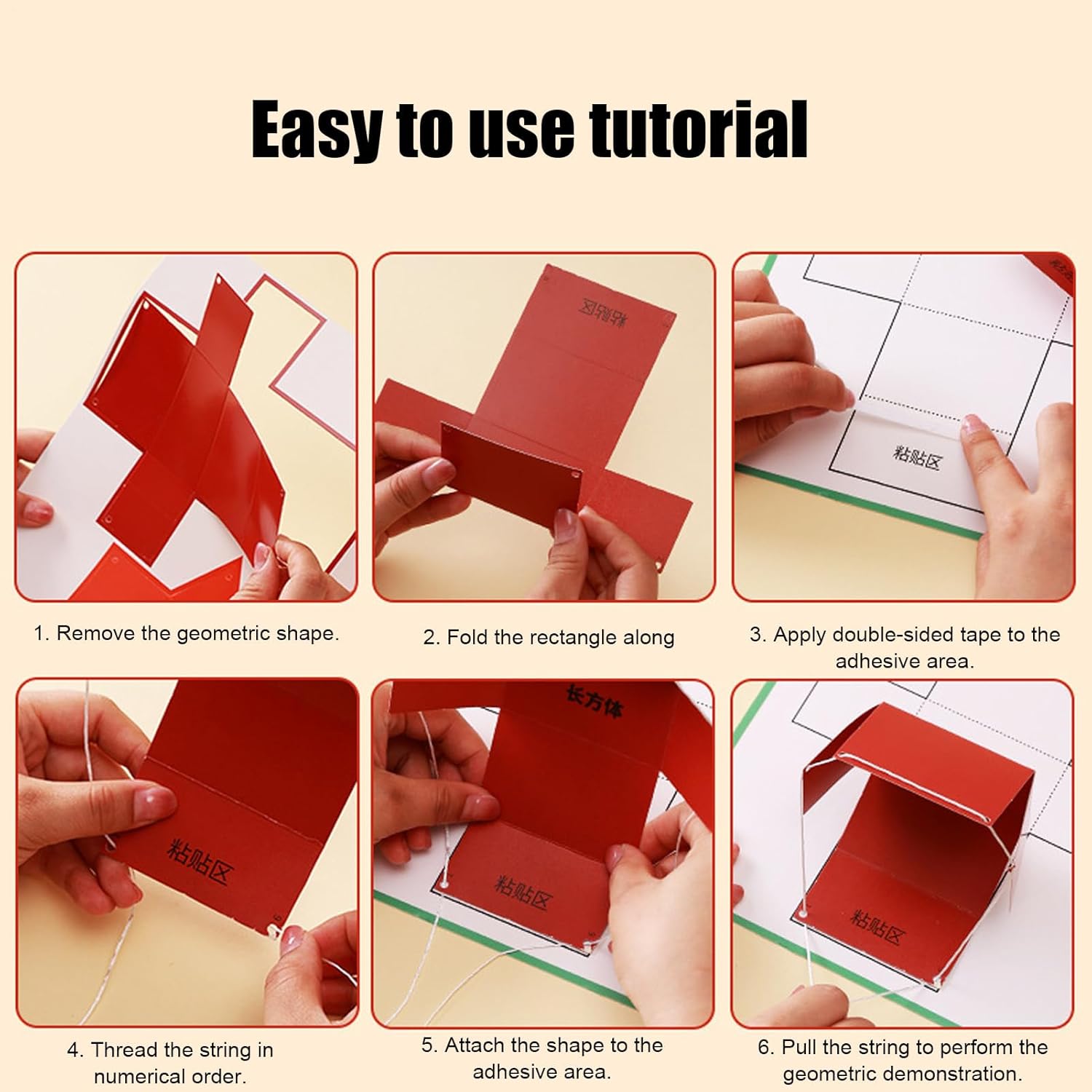 Easy to use tutorial

粘贴区

粘贴区

1. Remove the geometric shape.

2. Fold the rectangle along

3. Apply double-sided tape to the adhesive area.

粘贴区

长方体

粘贴区

粘贴区

4. Thread the string in numerical order.

5. Attach the shape to the adhesive area.

6. Pull the string to perform the geometric demonstration.