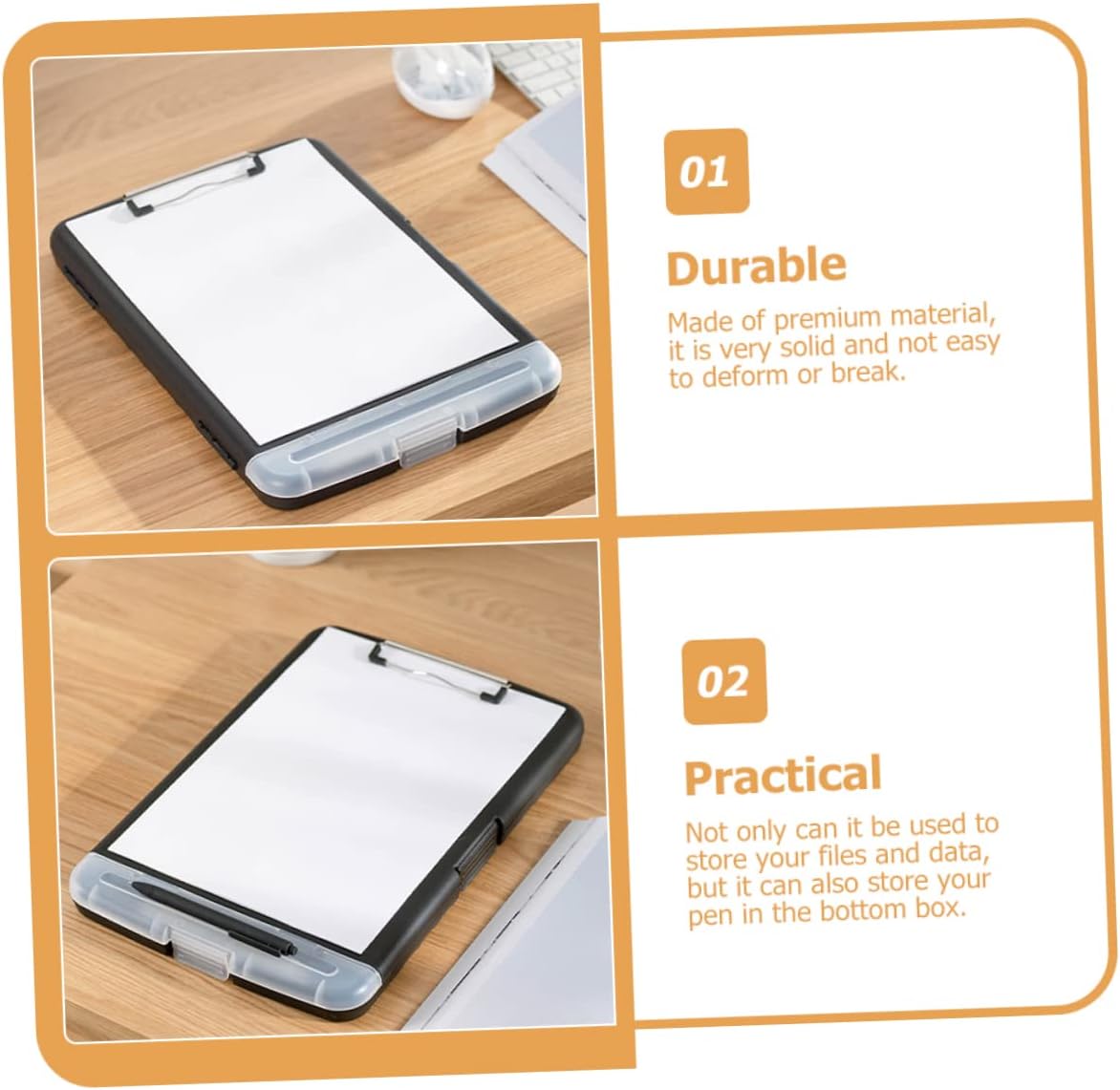 01

Durable

Made of premium material, it is very solid and not easy to deform or break.

02

Practical

Not only can it be used to store your files and data, but it can also store your pen in the bottom box.