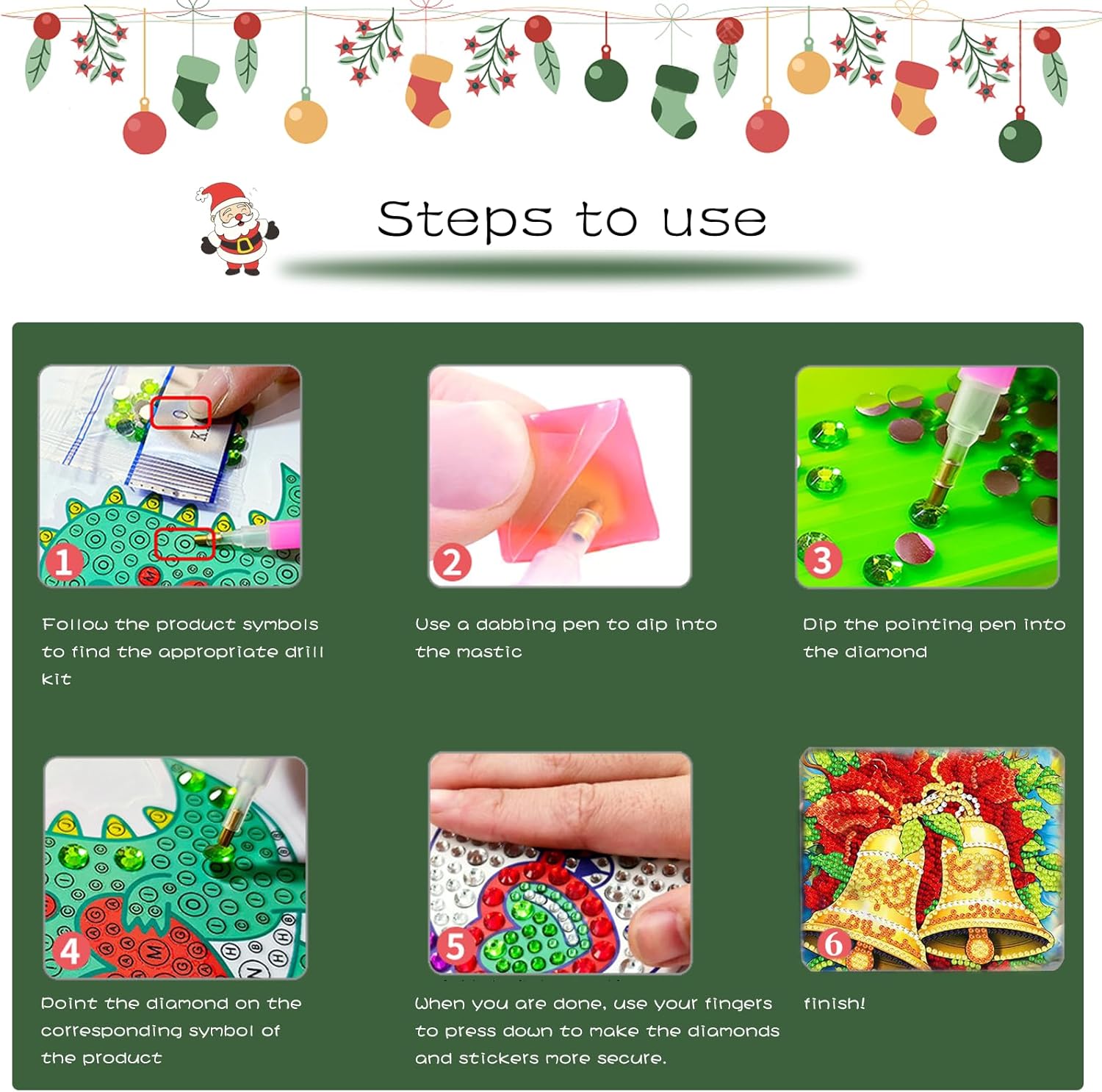 Steps to use

1

Follow the product symbols to find the appropriate drill kit

2

Use a dabbing pen to dip into the mastic

3

Dip the pointing pen into the diamond

4

Point the diamond on the corresponding symbol of the product

5

When you are done, use your fingers to press down to make the diamonds and stickers more secure.

6

finish!