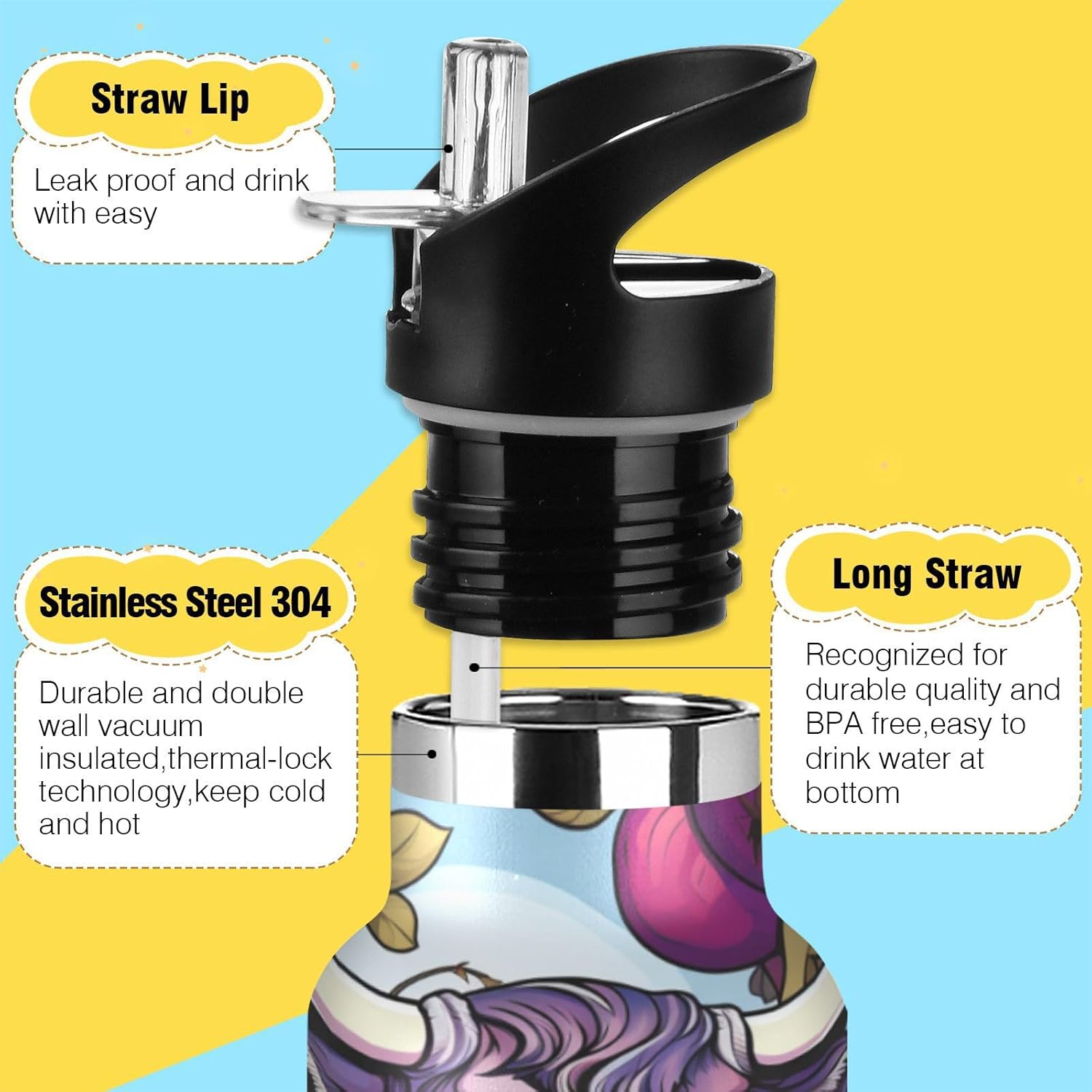 Straw Lip

Leak proof and drink with easy

Stainless Steel 304

Durable and double wall vacuum insulated,thermal-lock technology,keep cold and hot

Long Straw

Recognized for durable quality and BPA free,easy to drink water at bottom