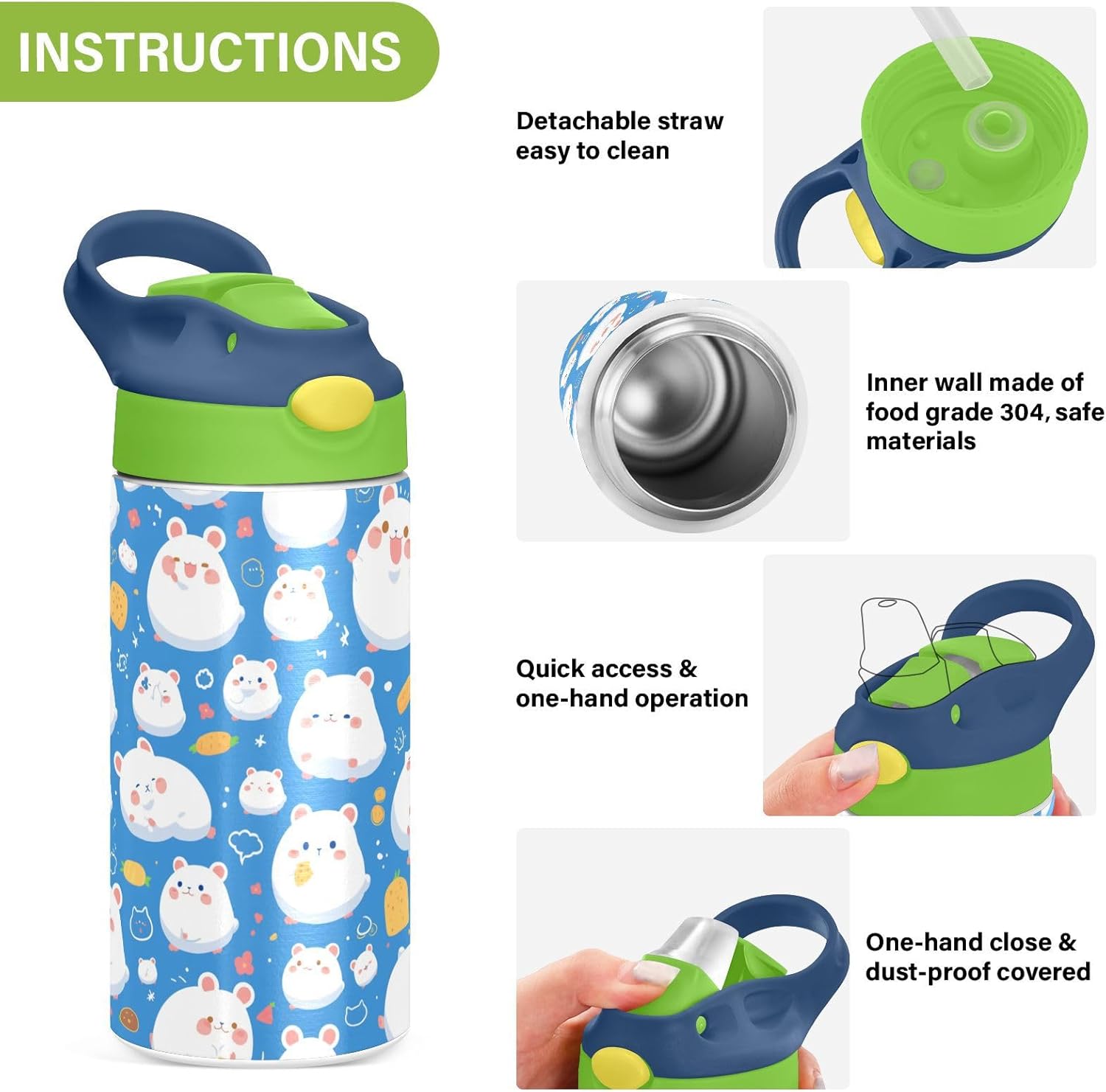 INSTRUCTIONS

Detachable straw easy to clean

Inner wall made of food grade 304, safe materials

Quick access & one-hand operation

One-hand close & dust-proof covered