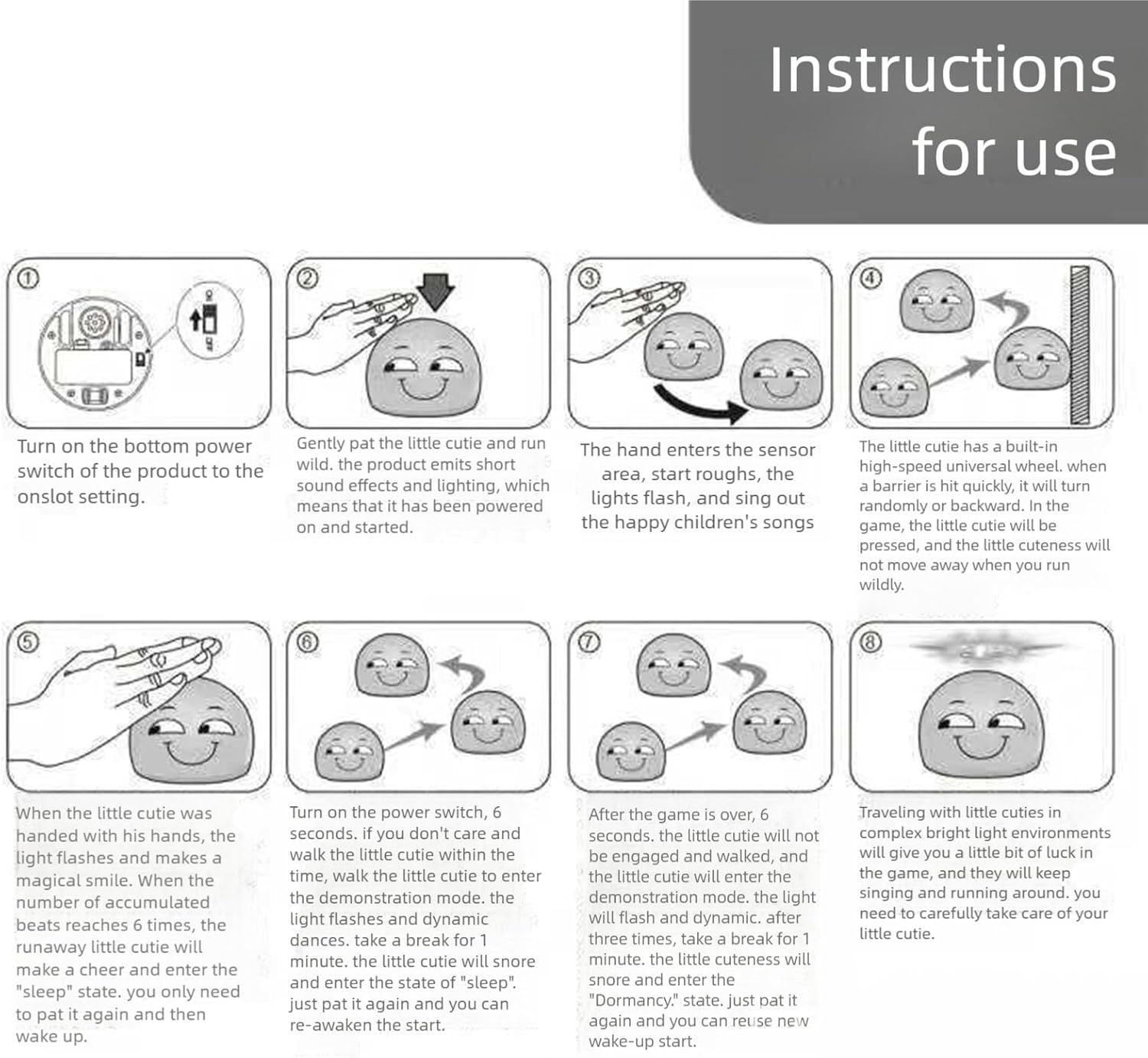 Instructions for use

①

Turn on the bottom power switch of the product to the onslot setting.

②

Gently pat the little cutie and run wild. the product emits short sound effects and lighting, which means that it has been powered on and started.

③

The hand enters the sensor area, start roughs, the lights flash, and sing out the happy children's songs

④

The little cutie has a built-in high-speed universal wheel. when a barrier is hit quickly, it will turn randomly or backward. In the game, the little cutie will be pressed, and the little cuteness will not move away when you run wildly.

⑤

When the little cutie was handed with his hands, the light flashes and makes a magical smile. When the number of accumulated beats reaches 6 times, the runaway little cutie will make a cheer and enter the "sleep" state. you only need to pat it again and then wake up.

⑥

Turn on the power switch, 6 seconds. if you don't care and walk the little cutie within the time, walk the little cutie to enter the demonstration mode. the light flashes and dynamic dances. take a break for 1 minute. the little cutie will snore and enter the state of "sleep". just pat it again and you can re-awaken the start.

⑦

After the game is over, 6 seconds. the little cutie will not be engaged and walked, and the little cutie will enter the demonstration mode. the light will flash and dynamic. after three times, take a break for 1 minute. the little cuteness will snore and enter the "Dormancy." state. just pat it again and you can reuse new wake-up start.

⑧

Traveling with little cuties in complex bright light environments will give you a little bit of luck in the game, and they will keep singing and running around. you need to carefully take care of your little cutie.