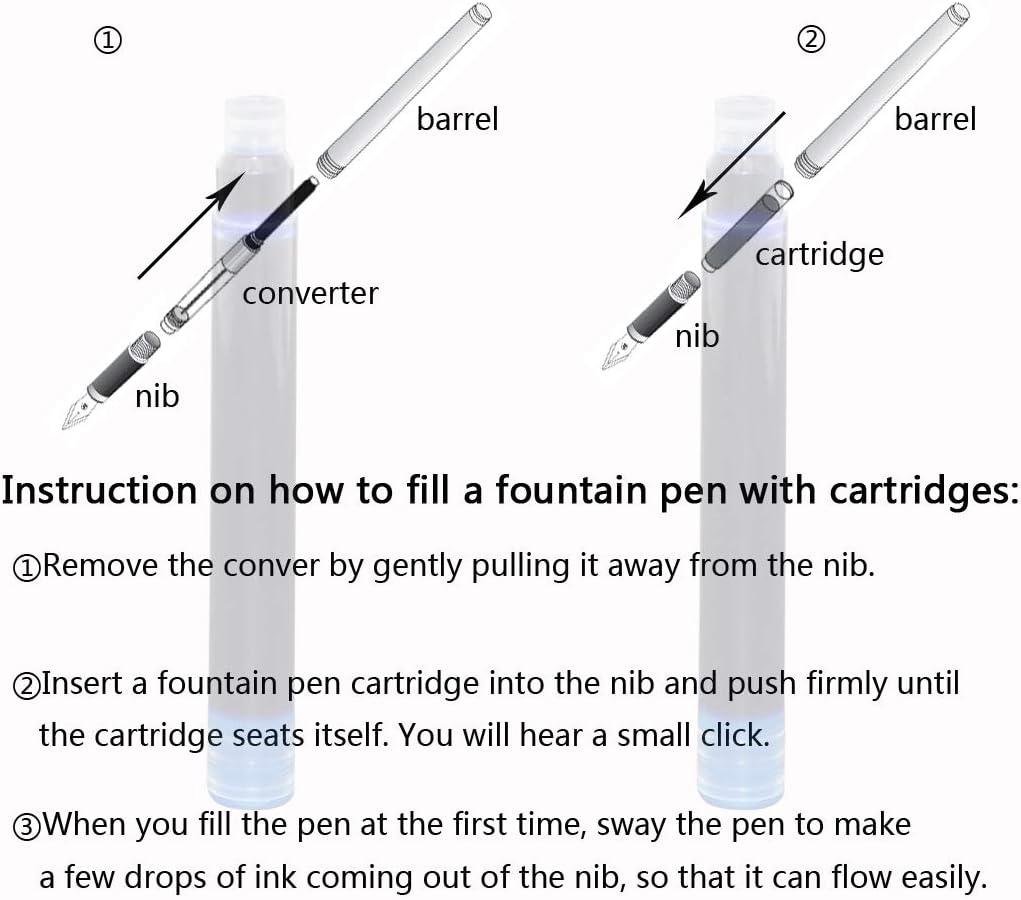 ①

barrel

converter

nib

②

barrel

cartridge

nib

Instruction on how to fill a fountain pen with cartridges:

①Remove the conver by gently pulling it away from the nib.

②Insert a fountain pen cartridge into the nib and push firmly until the cartridge seats itself. You will hear a small click.

③When you fill the pen at the first time, sway the pen to make a few drops of ink coming out of the nib, so that it can flow easily.