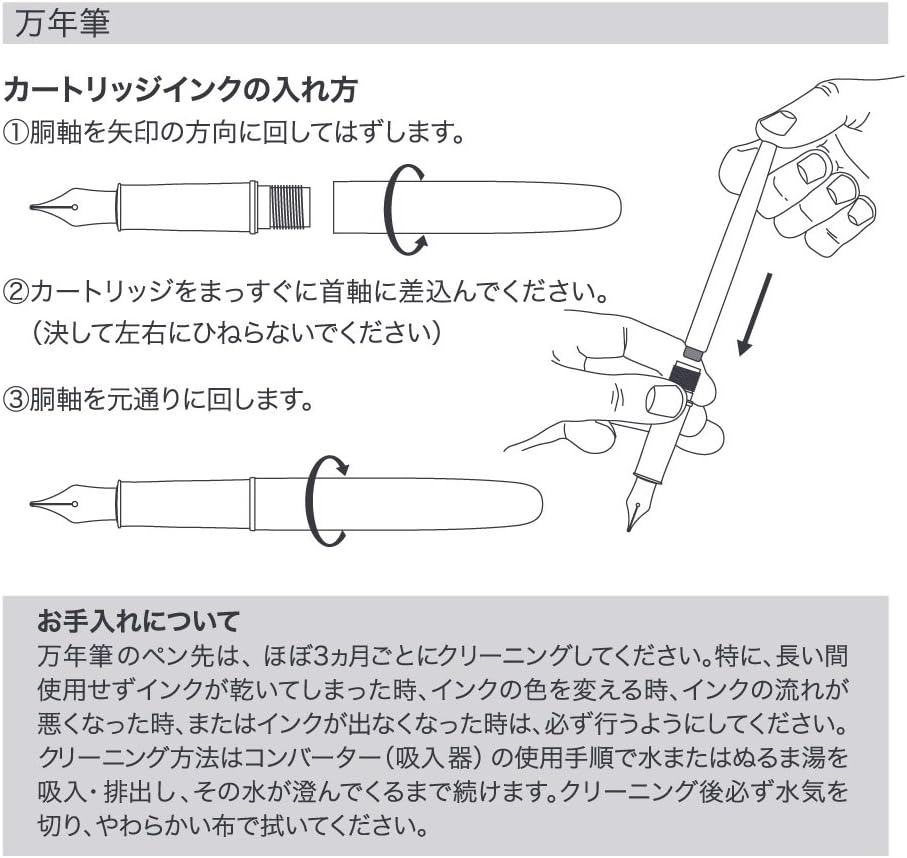 万年筆

カートリッジインクの入れ方
①胴軸を矢印の方向に回してはずします。

②カートリッジをまっすぐに首軸に差込んでください。
（決して左右にひねらないでください）

③胴軸を元通りに回します。

お手入れについて
万年筆のペン先は、ほぼ3ヵ月ごとにクリーニングしてください。特に、長い間使用せずインクが乾いてしまった時、インクの色を変える時、インクの流れが悪くなった時、またはインクが出なくなった時は、必ず行うようにしてください。クリーニング方法はコンバーター（吸入器）の使用手順で水またはぬるま湯を吸入・排出し、その水が澄んでくるまで続けます。クリーニング後必ず水気を切り、やわらかい布で拭いてください。