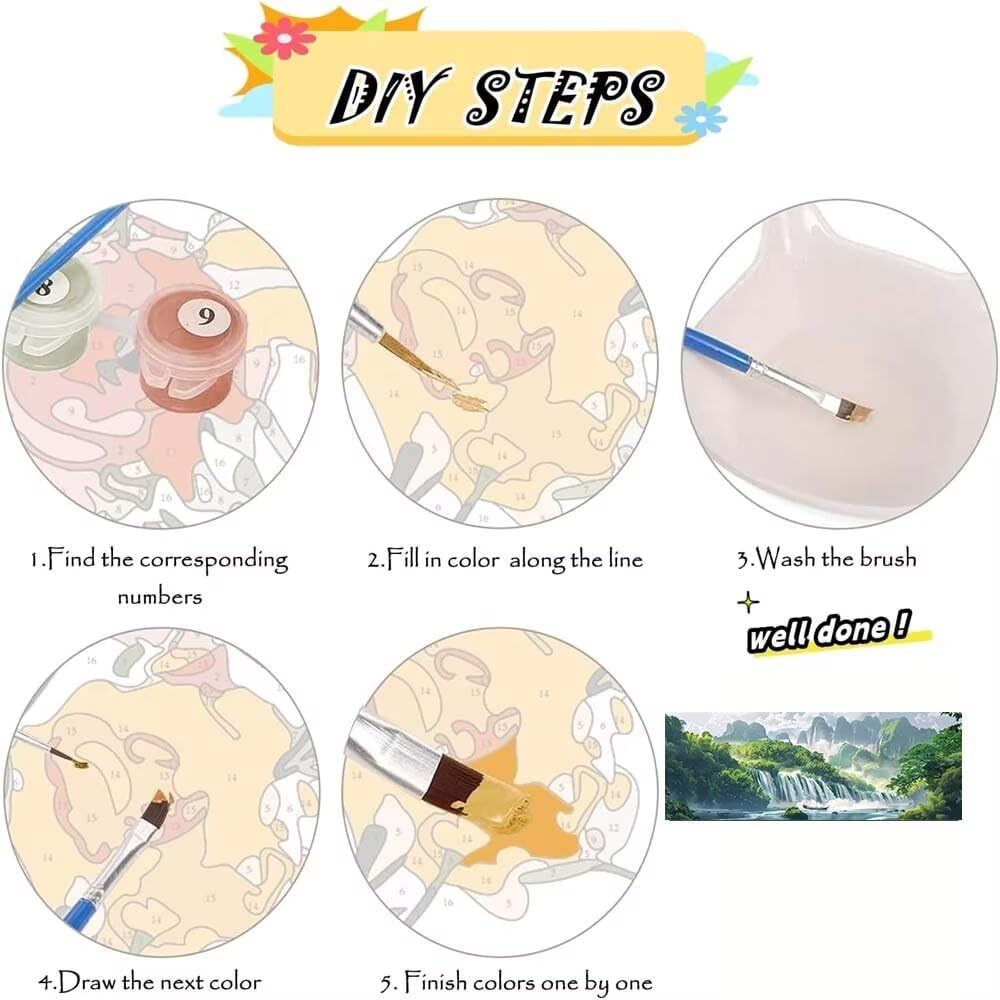 DIY STEPS

8
9

1.Find the corresponding numbers

2.Fill in color along the line

3.Wash the brush

well done !

4.Draw the next color

5. Finish colors one by one