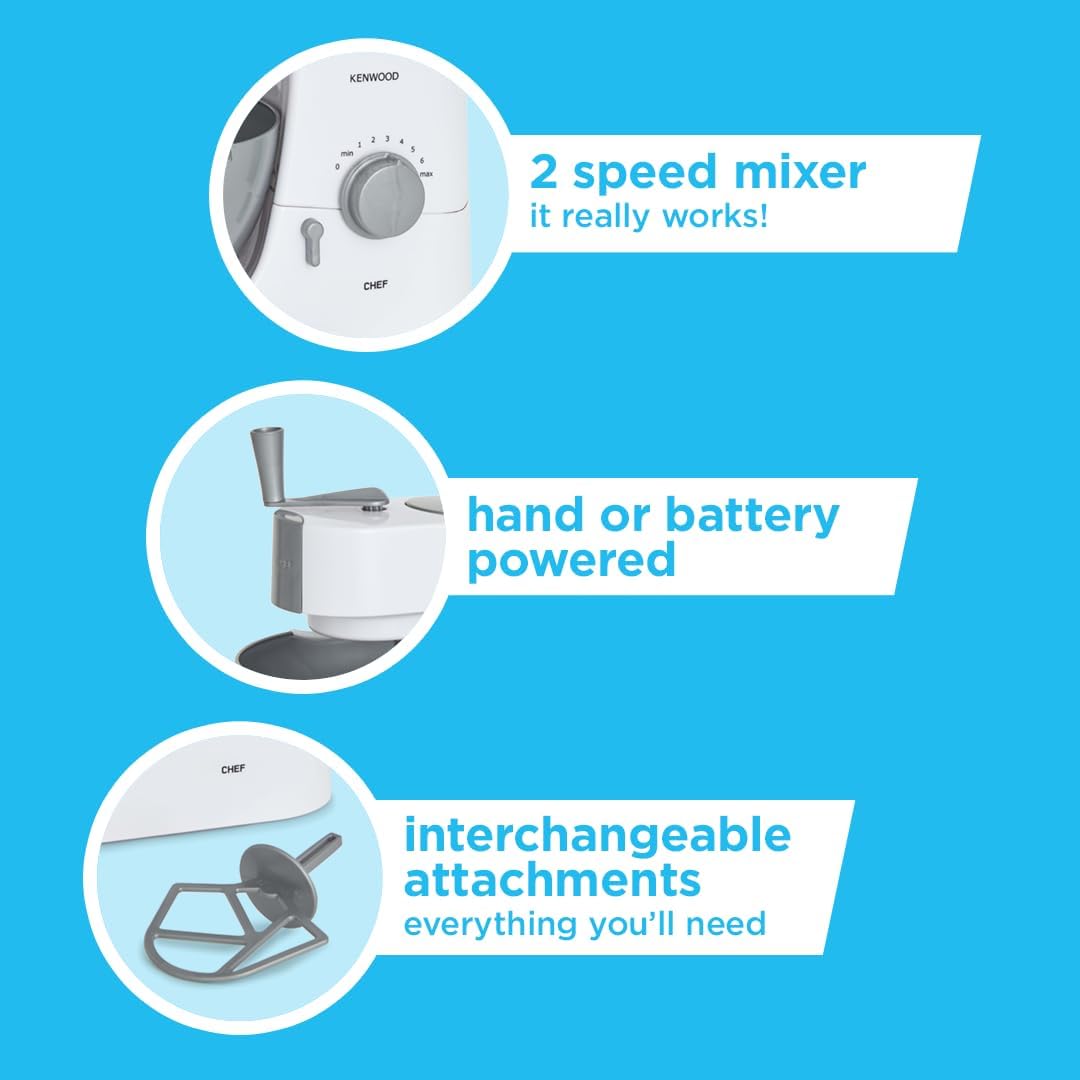 KENWOOD
0 min 1 2 3 4 5 6 max
CHEF

2 speed mixer
it really works!

hand or battery powered

CHEF

interchangeable attachments
everything you'll need