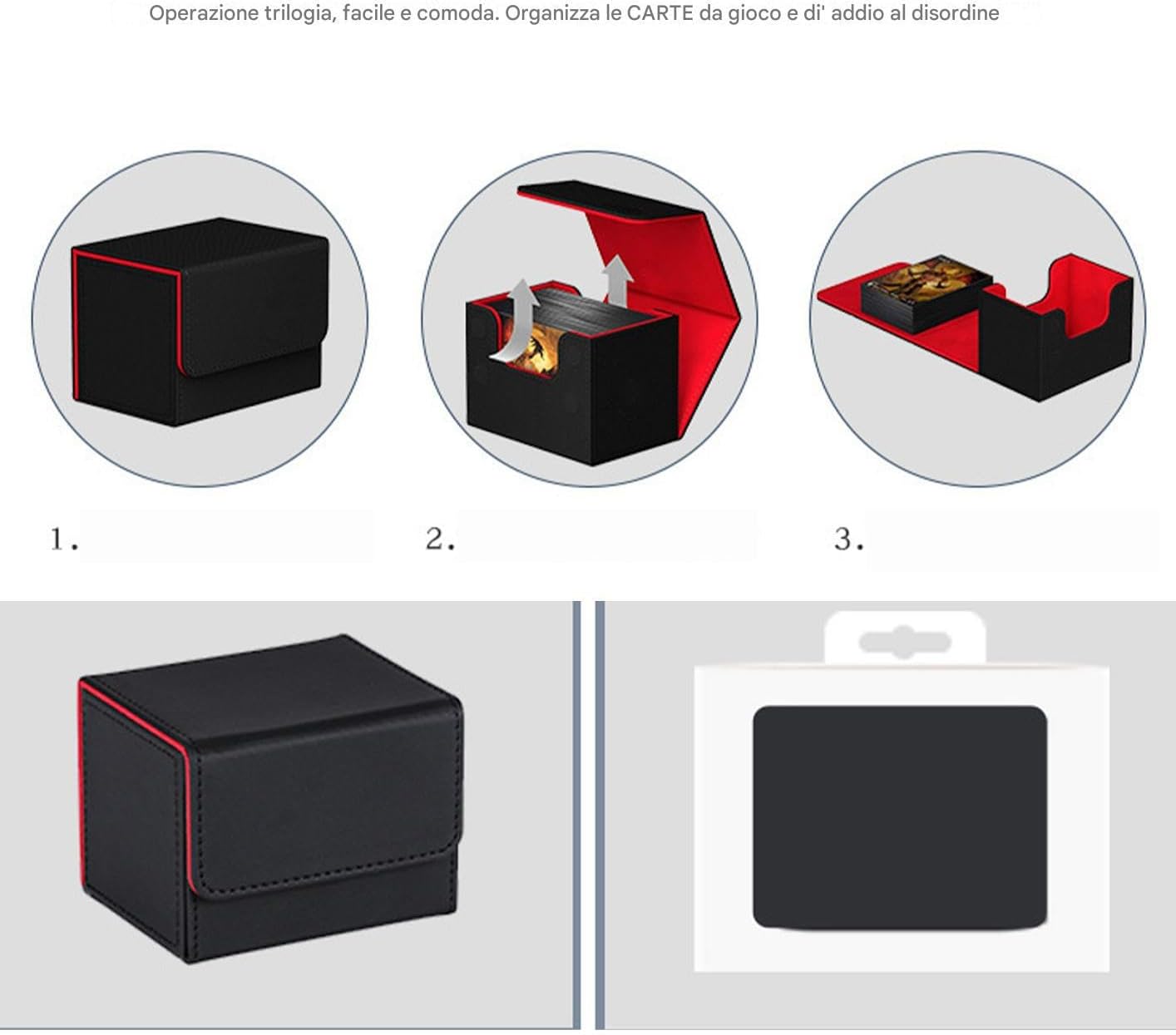 Operazione trilogia, facile e comoda. Organizza le CARTE da gioco e di' addio al disordine

1.

2.

3.