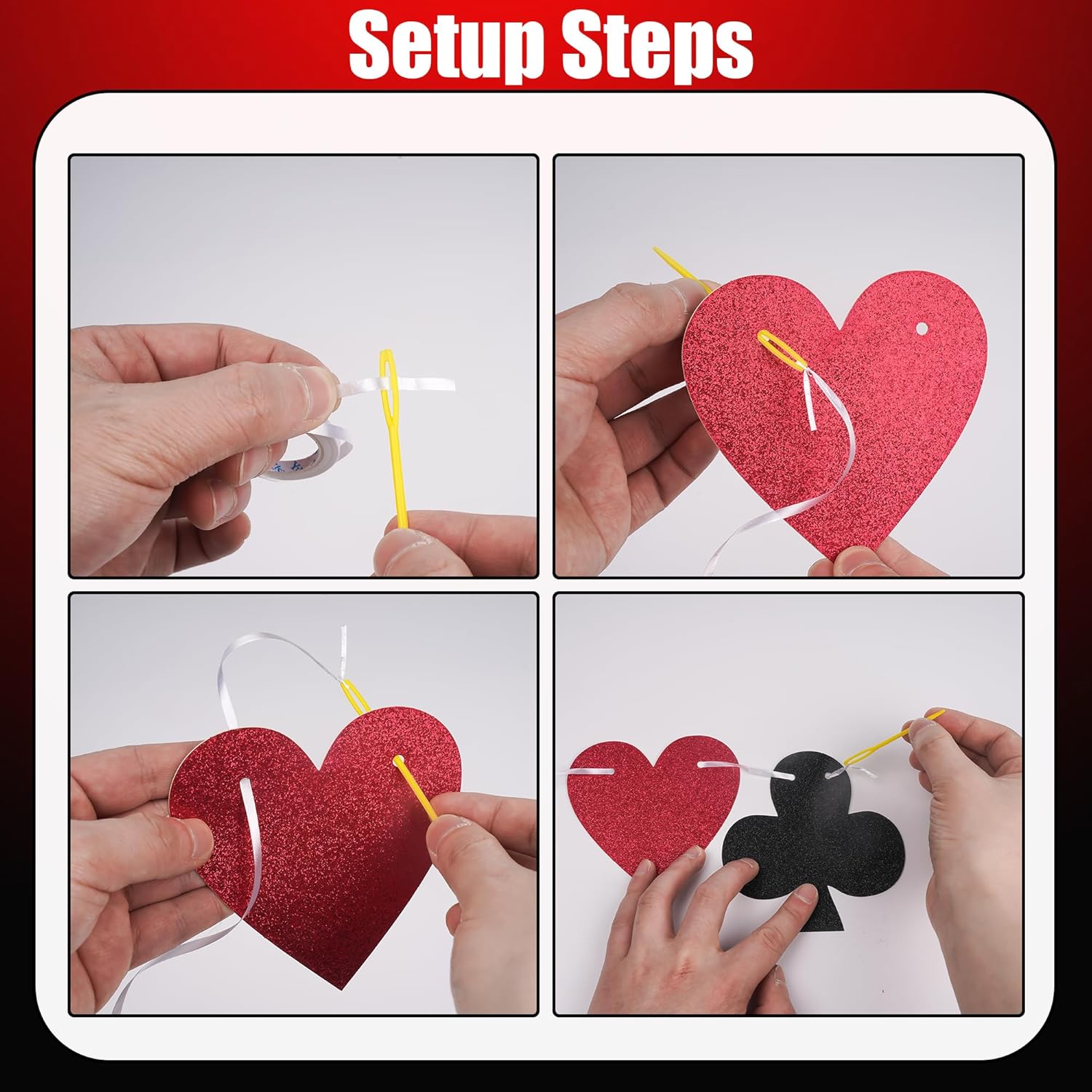 Setup Steps