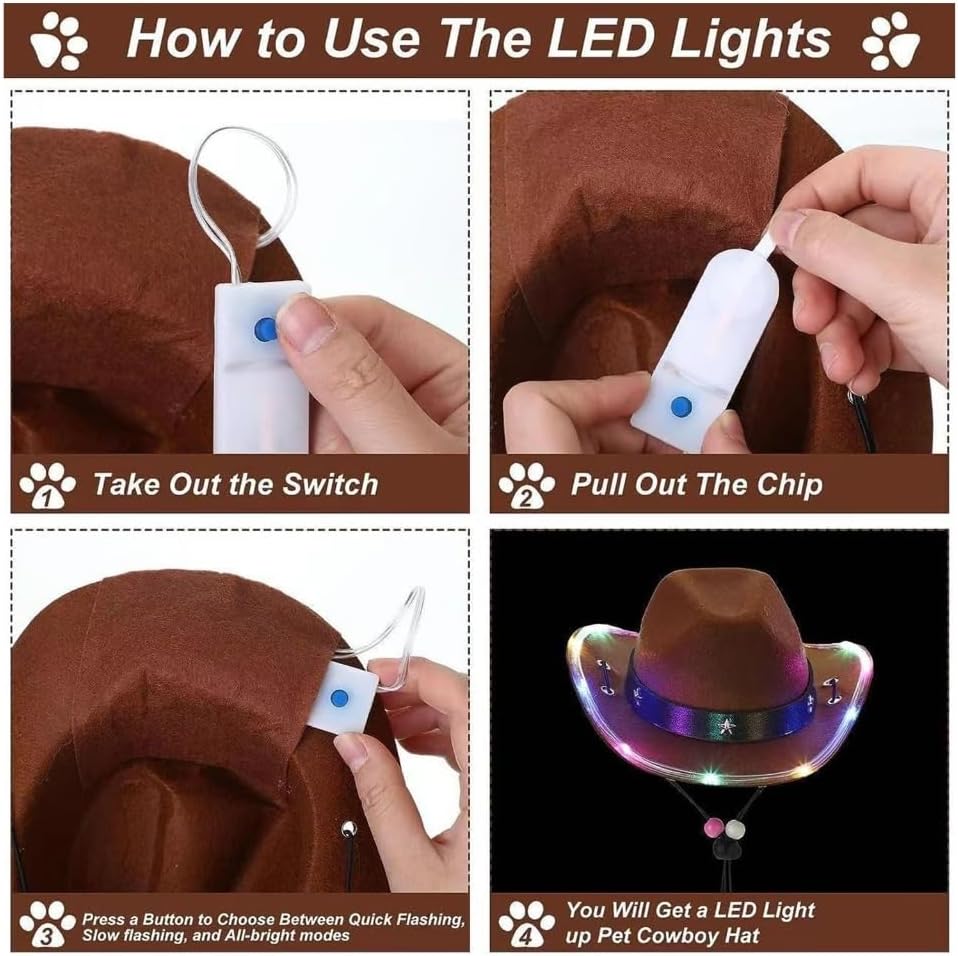 How to Use The LED Lights

1 Take Out the Switch

2 Pull Out The Chip

3 Press a Button to Choose Between Quick Flashing, Slow flashing, and All-bright modes

4 You Will Get a LED Light up Pet Cowboy Hat