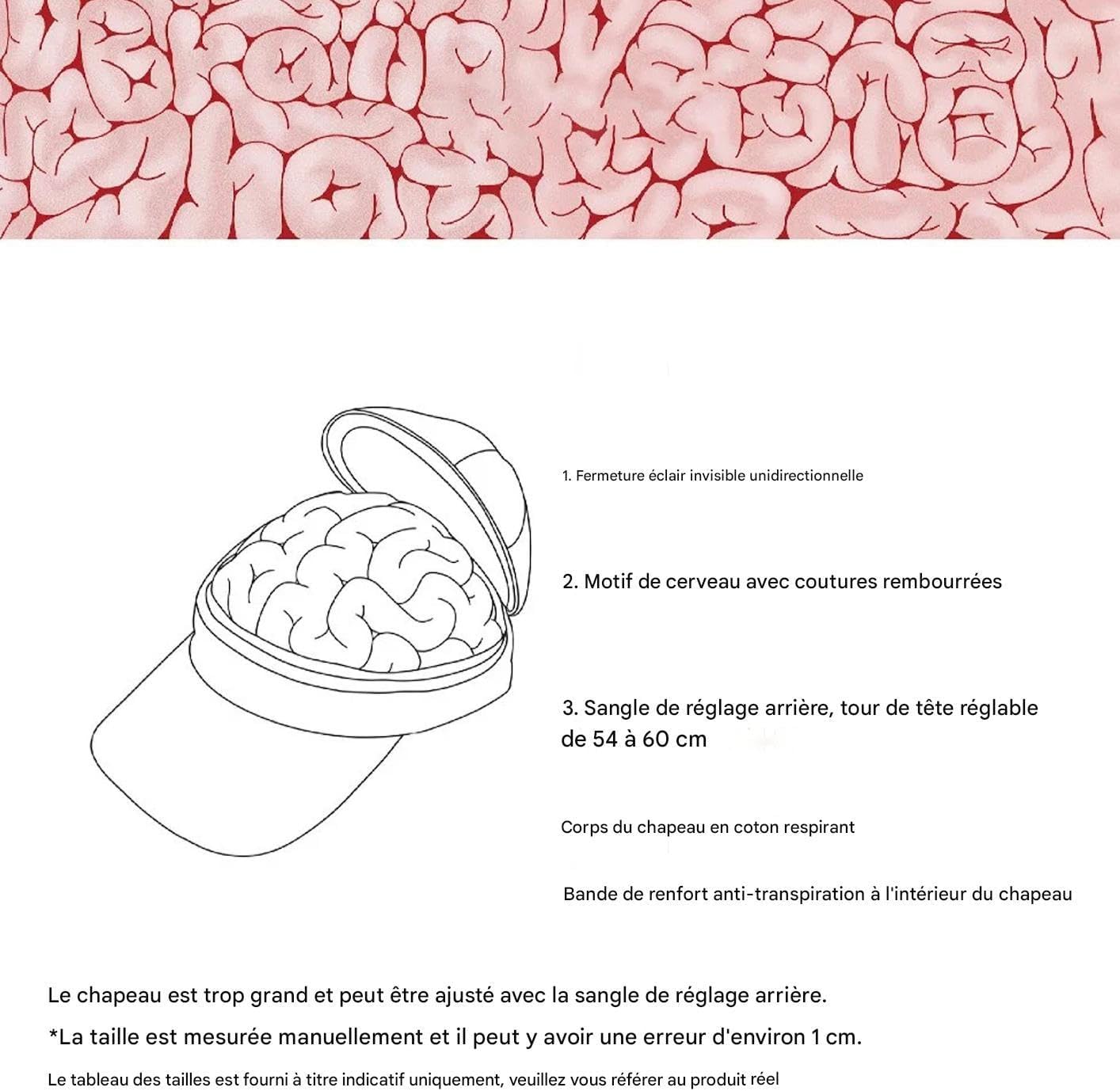 1. Fermeture éclair invisible unidirectionnelle

2. Motif de cerveau avec coutures rembourrées

3. Sangle de réglage arrière, tour de tête réglable de 54 à 60 cm

Corps du chapeau en coton respirant

Bande de renfort anti-transpiration à l'intérieur du chapeau

Le chapeau est trop grand et peut être ajusté avec la sangle de réglage arrière.

*La taille est mesurée manuellement et il peut y avoir une erreur d'environ 1 cm.

Le tableau des tailles est fourni à titre indicatif uniquement, veuillez vous référer au produit réel