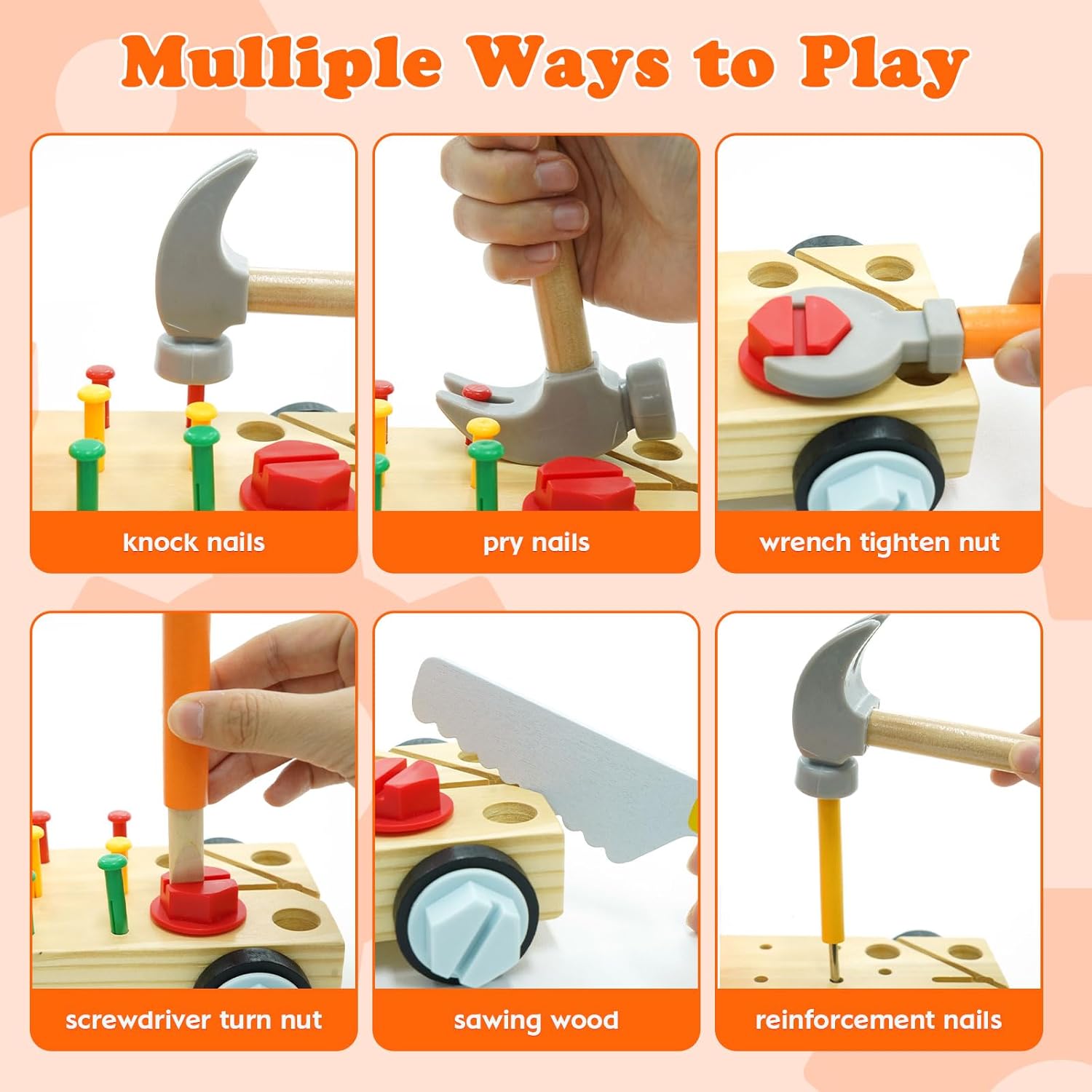 Mulliple Ways to Play

knock nails

pry nails

wrench tighten nut

screwdriver turn nut

sawing wood

reinforcement nails