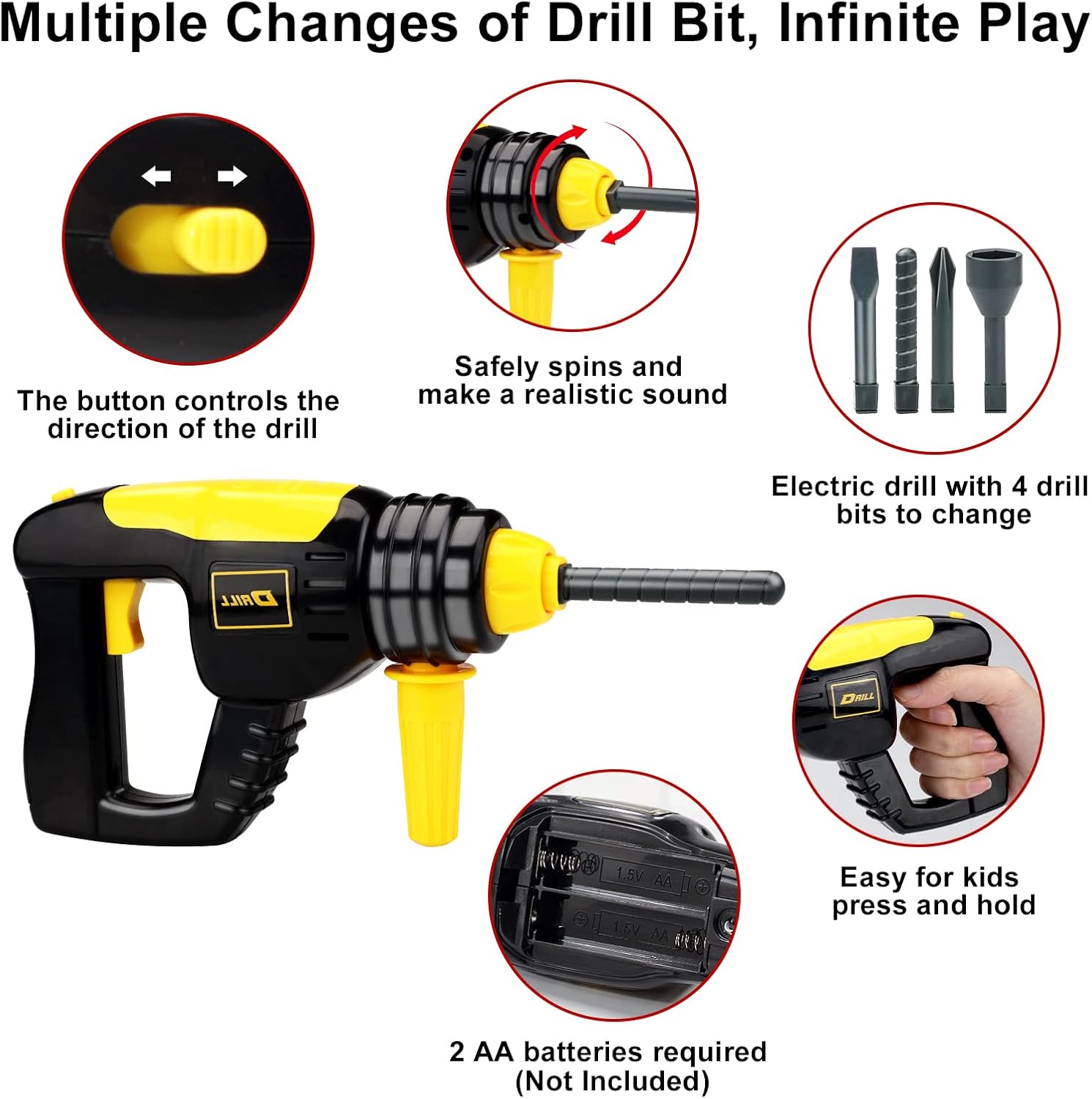 Multiple Changes of Drill Bit, Infinite Play

The button controls the direction of the drill

Safely spins and make a realistic sound

Electric drill with 4 drill bits to change

DRILL

DRILL

Easy for kids press and hold

1.5V AA

1.5V AA

2 AA batteries required (Not Included)