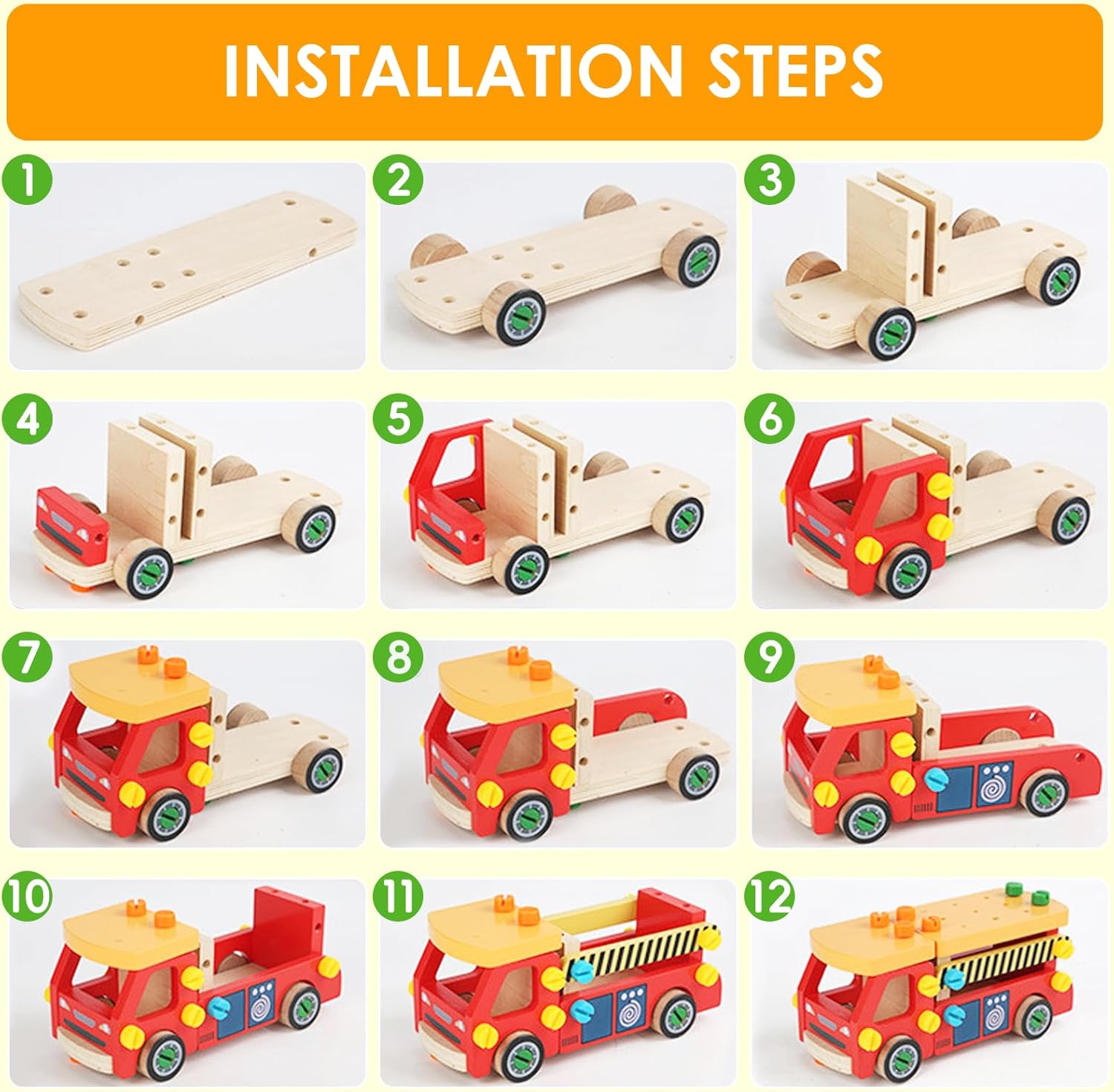 INSTALLATION STEPS

1

2

3

4

5

6

7

8

9

10

11

12