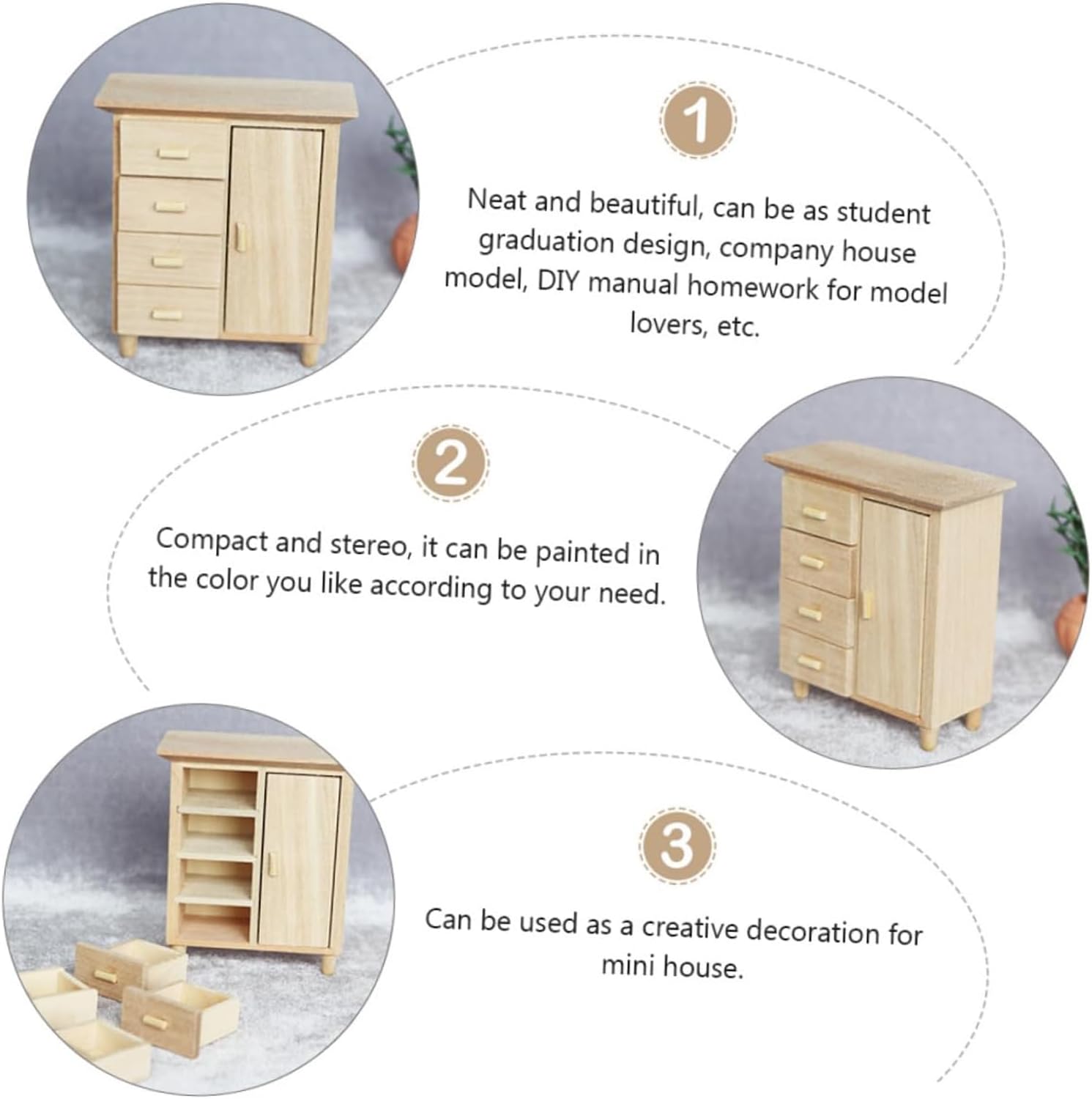 1

Neat and beautiful, can be as student graduation design, company house model, DIY manual homework for model lovers, etc.

2

Compact and stereo, it can be painted in the color you like according to your need.

3

Can be used as a creative decoration for mini house.