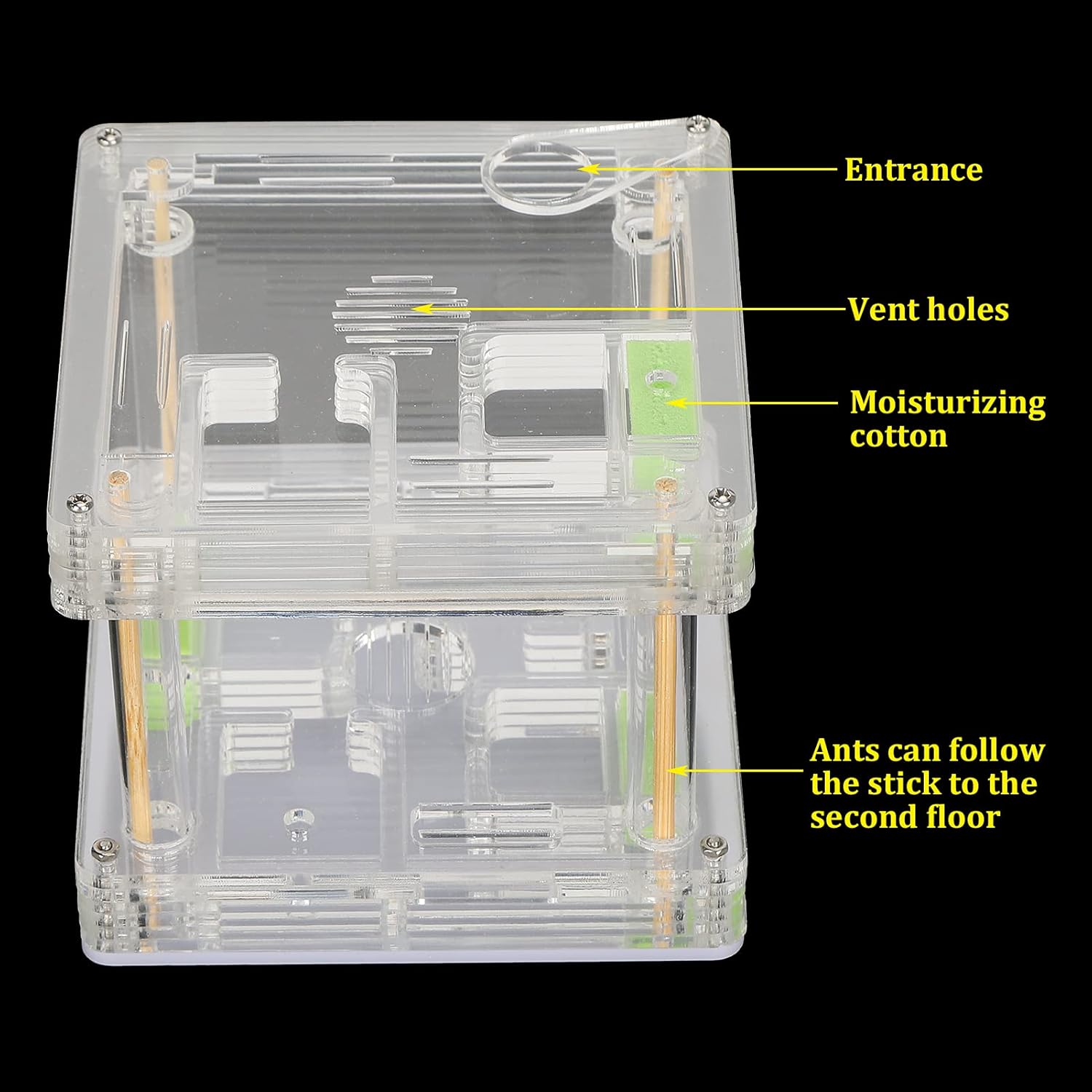 Entrance

Vent holes

Moisturizing cotton

Ants can follow the stick to the second floor