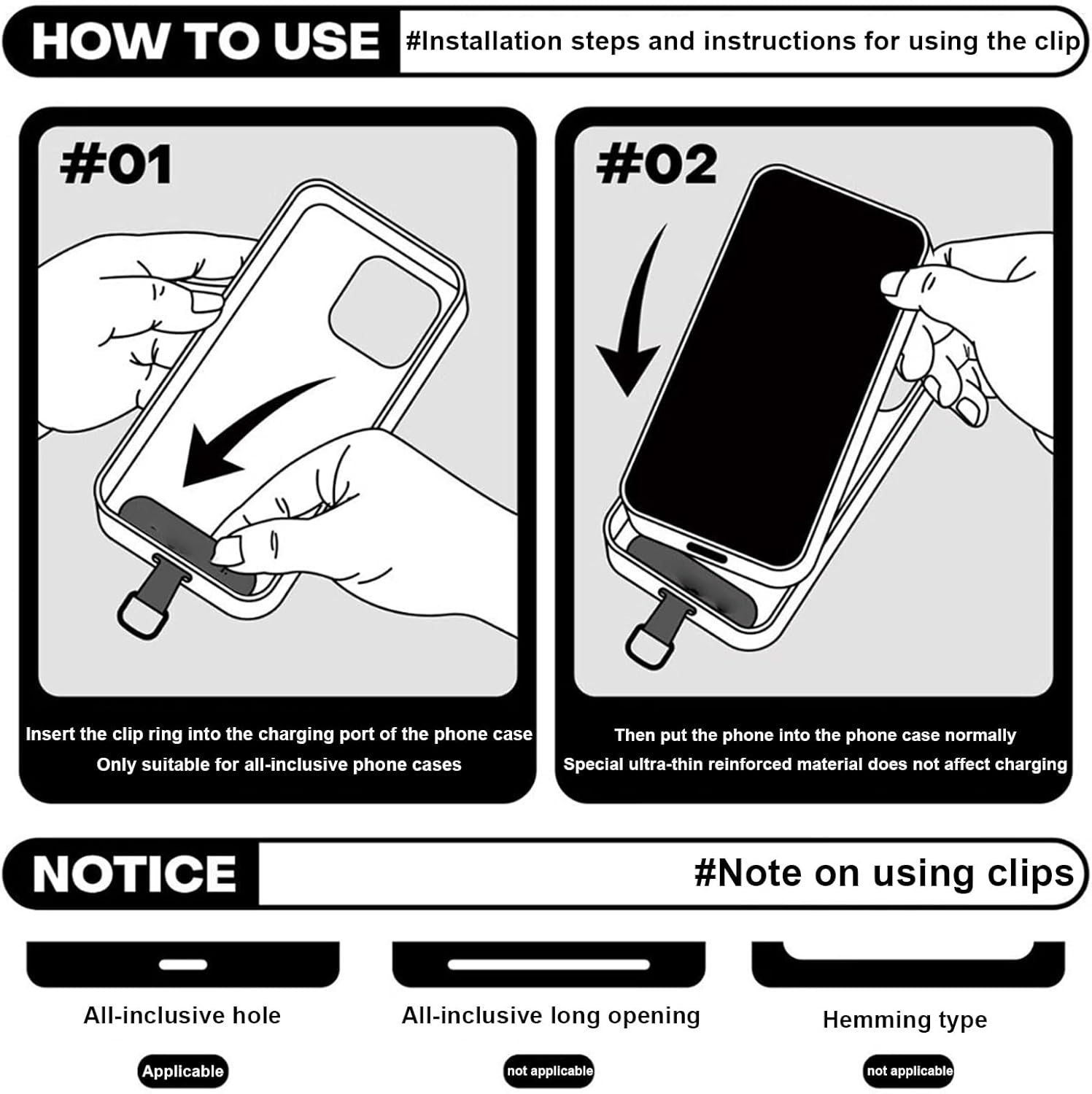 HOW TO USE #Installation steps and instructions for using the clip

#01

Insert the clip ring into the charging port of the phone case
Only suitable for all-inclusive phone cases

#02

Then put the phone into the phone case normally
Special ultra-thin reinforced material does not affect charging

NOTICE #Note on using clips

All-inclusive hole

Applicable

All-inclusive long opening

not applicable

Hemming type

not applicable