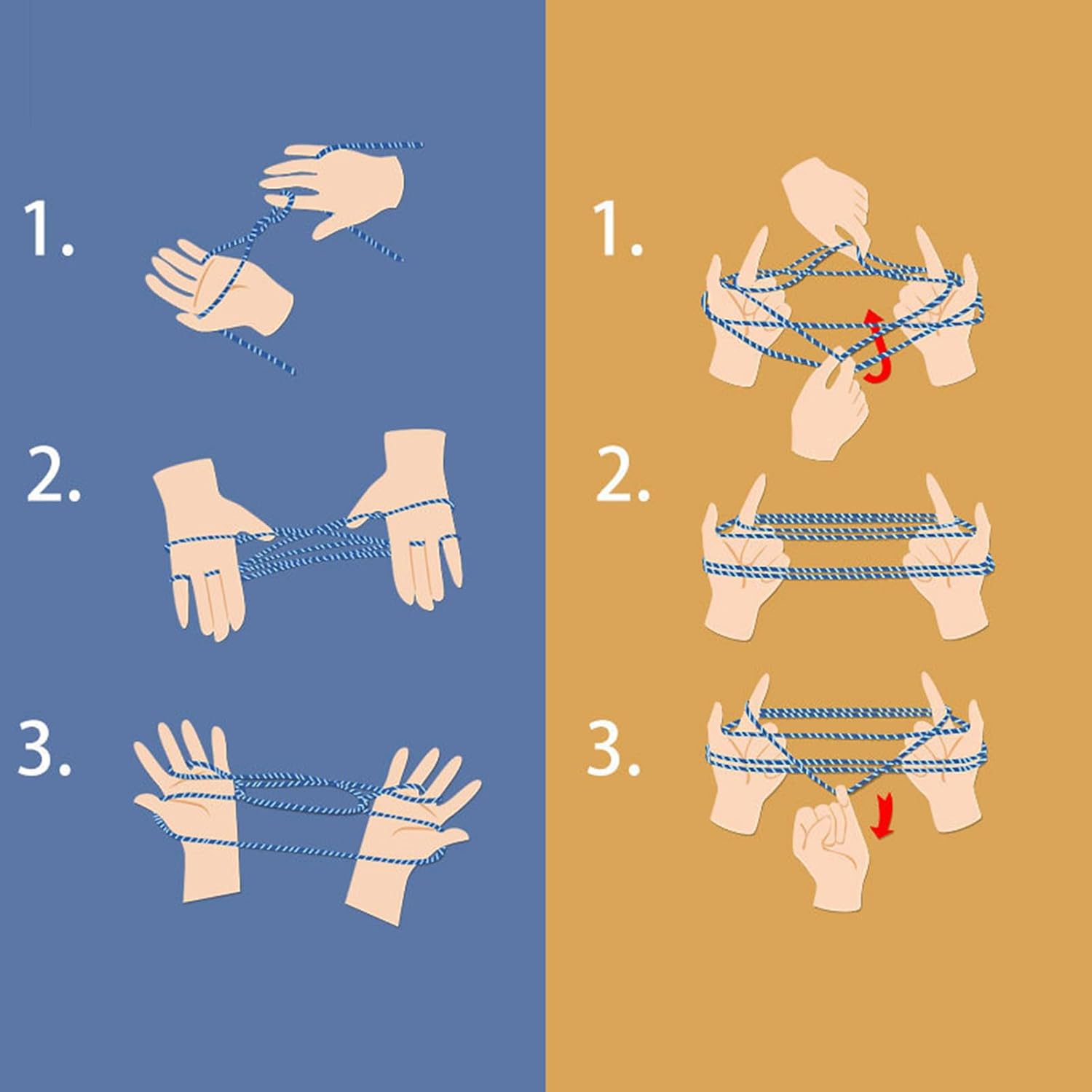 1.

2.

3.

1.

2.

3.