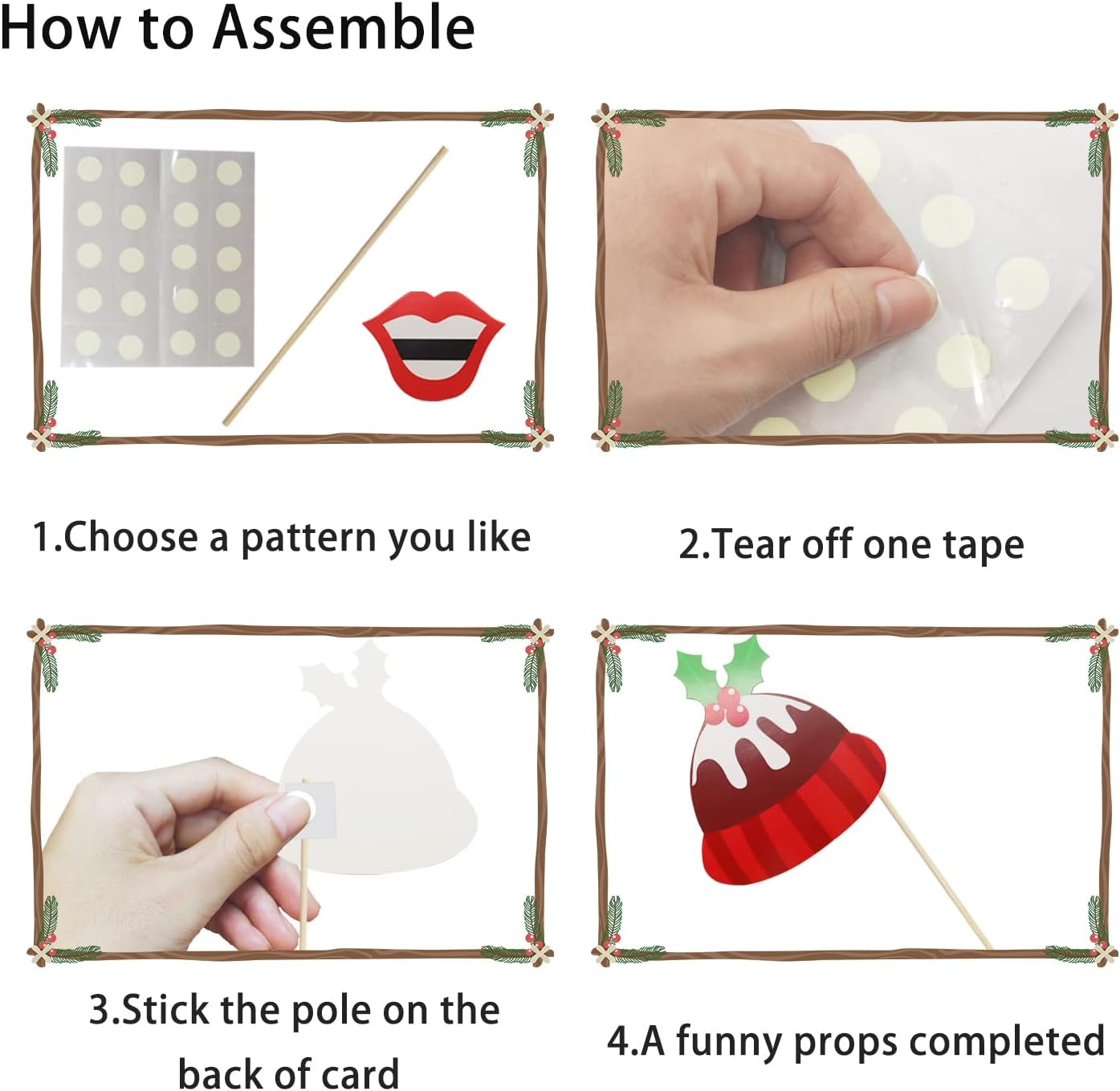 How to Assemble

1.Choose a pattern you like

2.Tear off one tape

3.Stick the pole on the back of card

4.A funny props completed