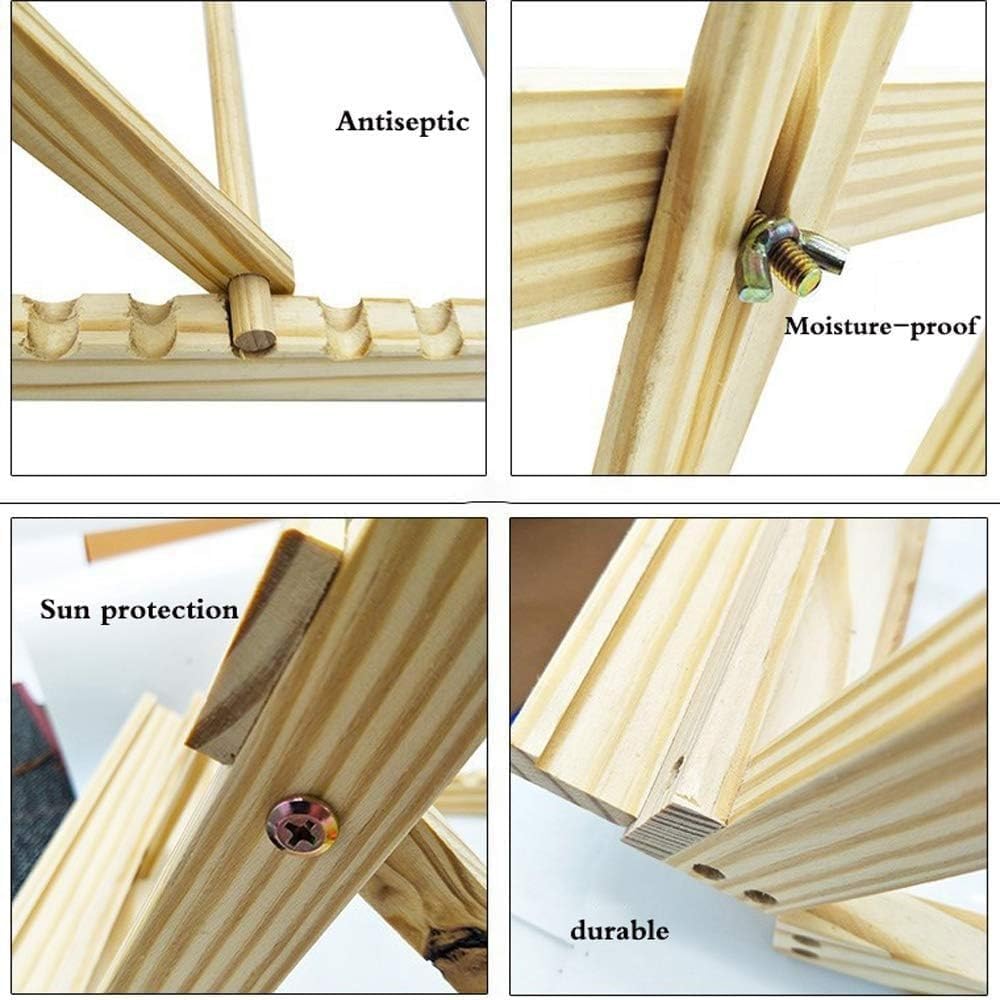 Antiseptic

Moisture-proof

Sun protection

durable