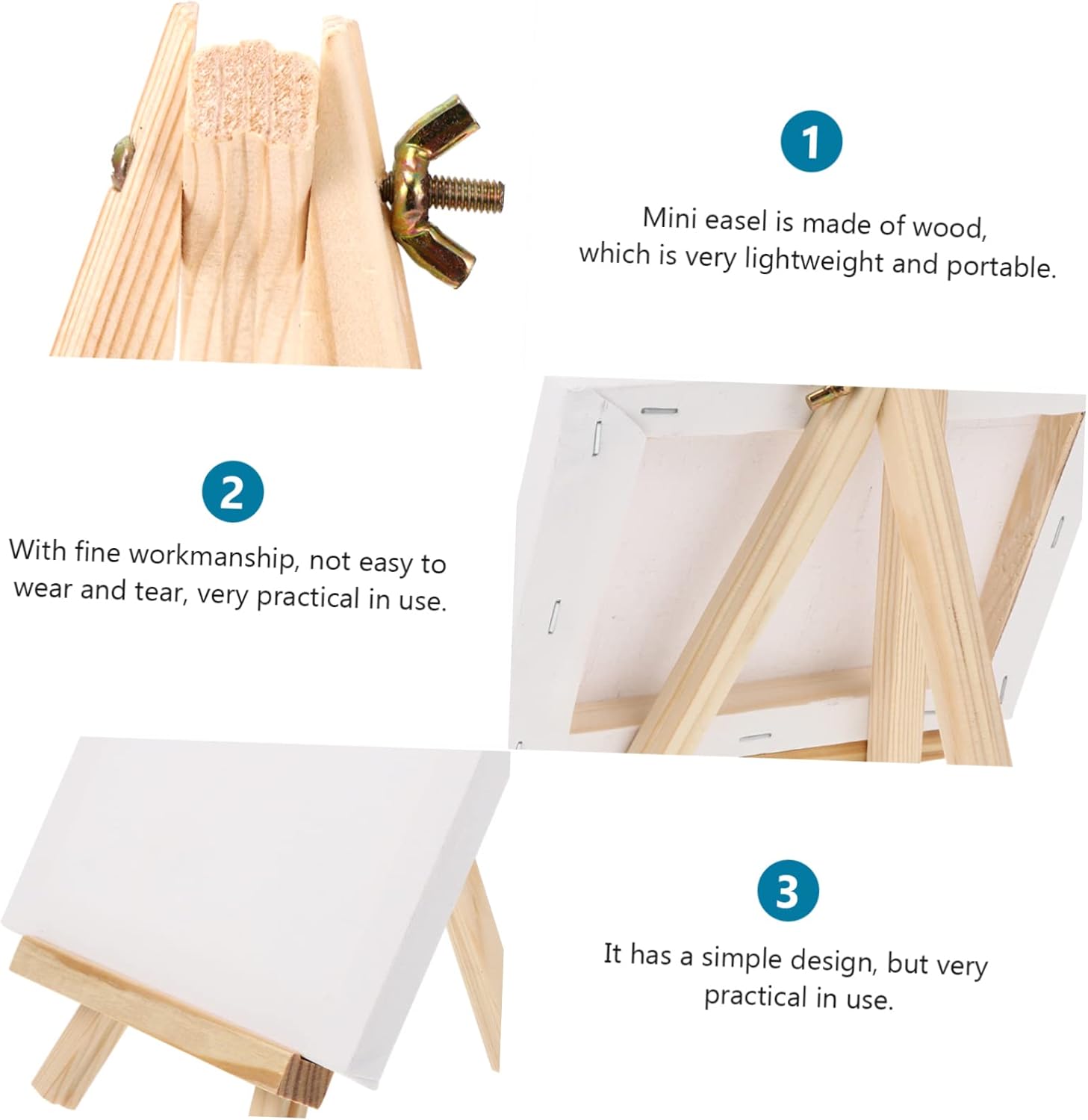 1

Mini easel is made of wood, which is very lightweight and portable.

2

With fine workmanship, not easy to wear and tear, very practical in use.

3

It has a simple design, but very practical in use.