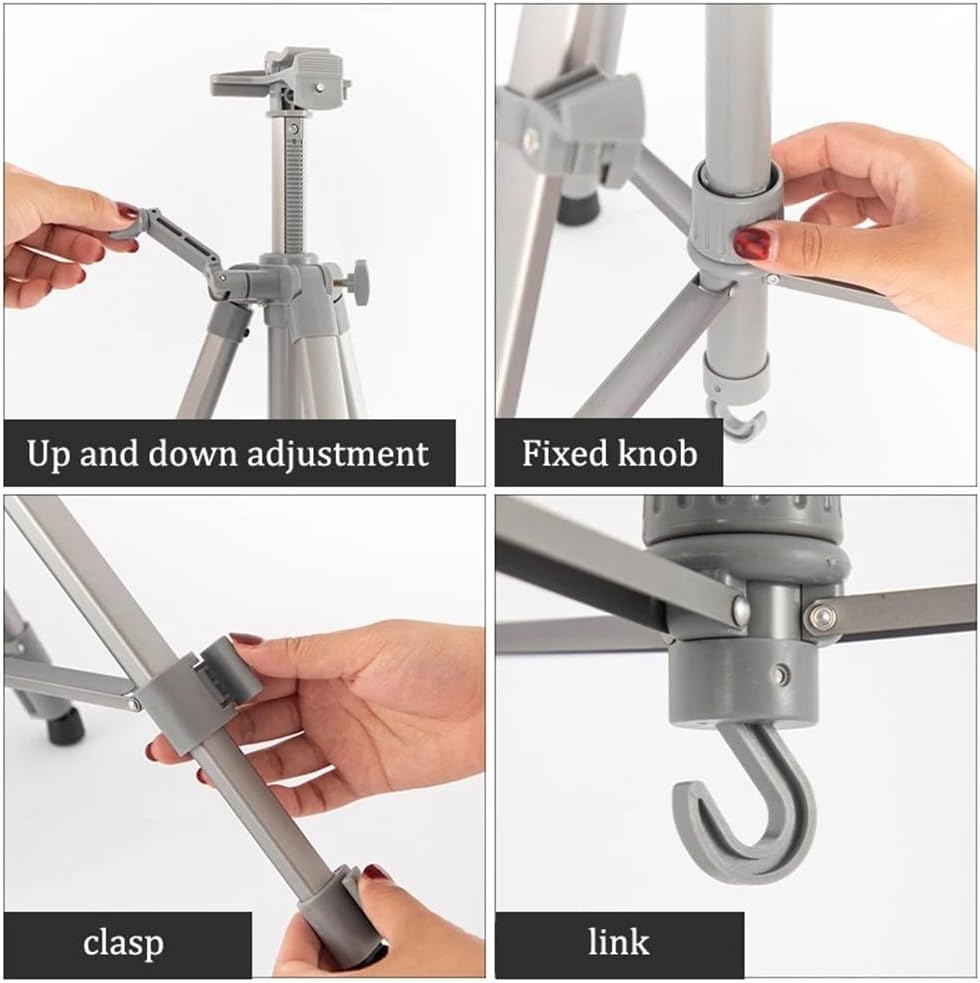 Up and down adjustment

Fixed knob

clasp

link